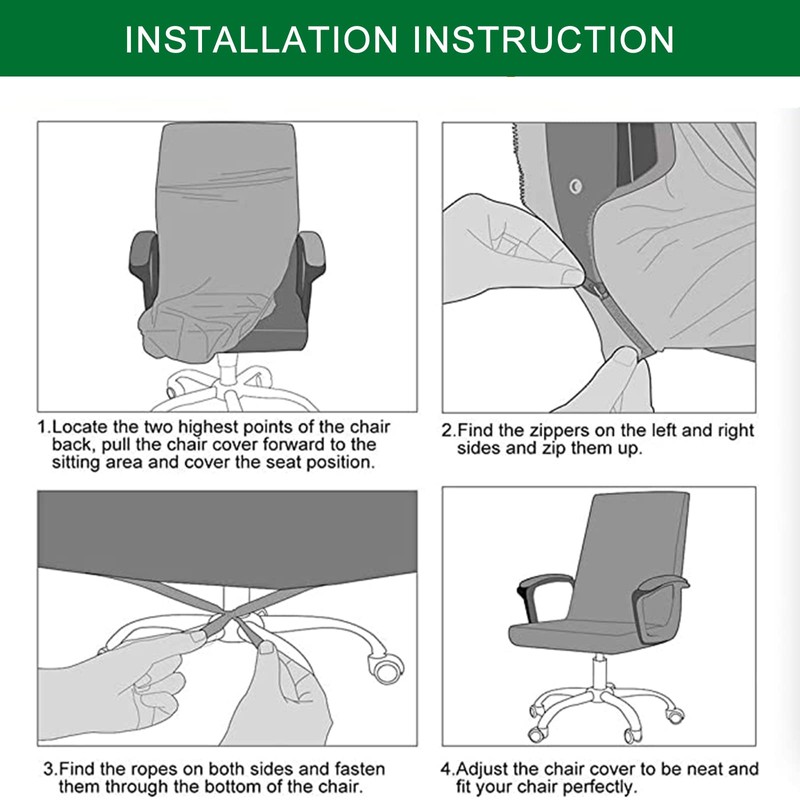 INSTALLATION INSTRUCTION

1.Locate the two highest points of the chair back, pull the chair cover forward to the sitting area and cover the seat position.

2.Find the zippers on the left and right sides and zip them up.

3.Find the ropes on both sides and fasten them through the bottom of the chair.

4.Adjust the chair cover to be neat and fit your chair perfectly.