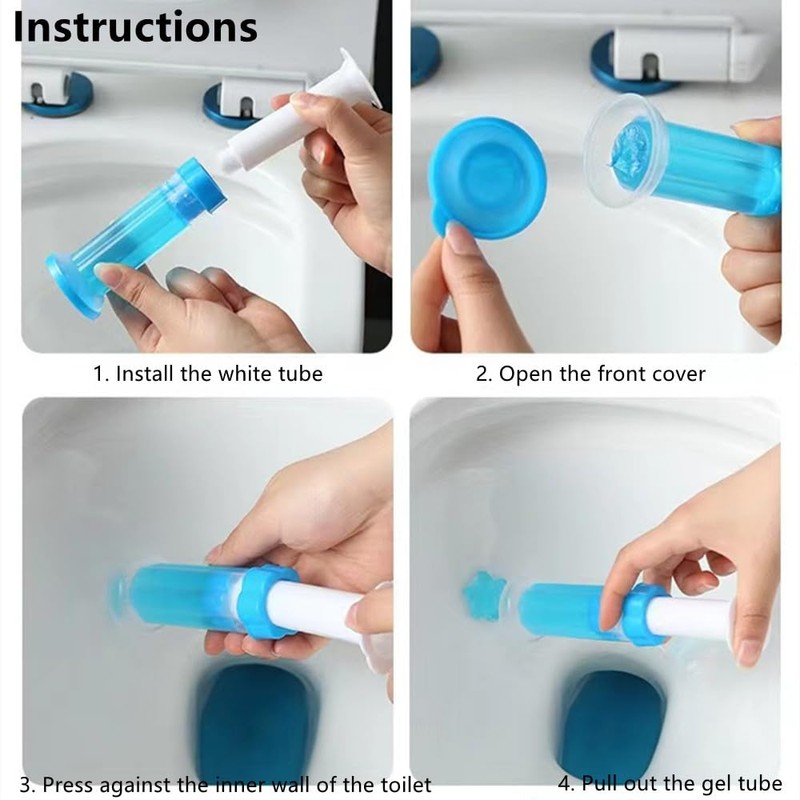 Instructions

1. Install the white tube

2. Open the front cover

3. Press against the inner wall of the toilet

4. Pull out the gel tube