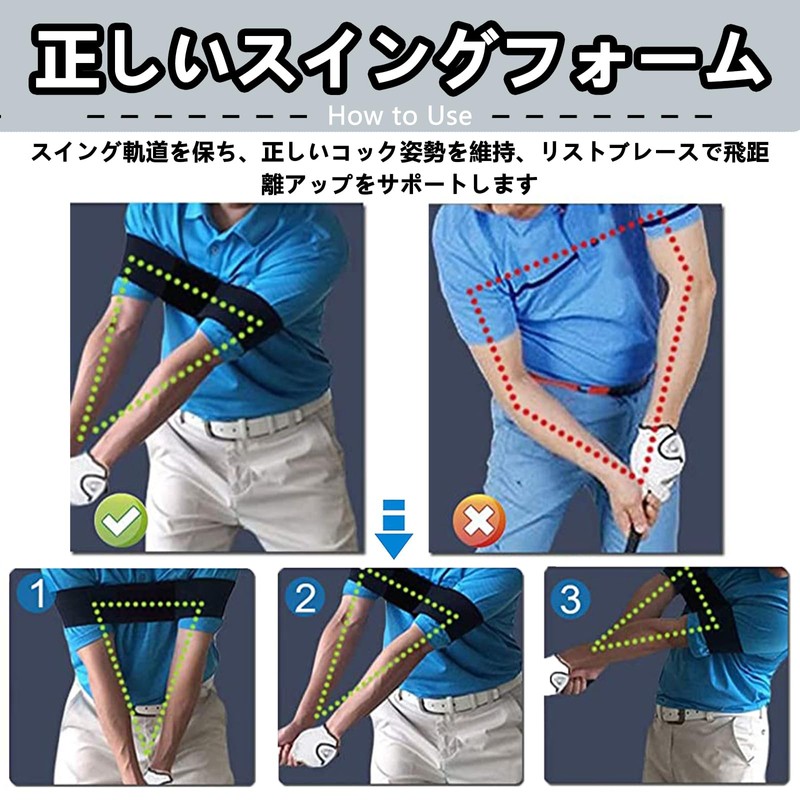 正しいスイングフォーム

How to Use

スイング軌道を保ち、正しいコック姿勢を維持、リストブレースで飛距離アップをサポートします

1

2

3