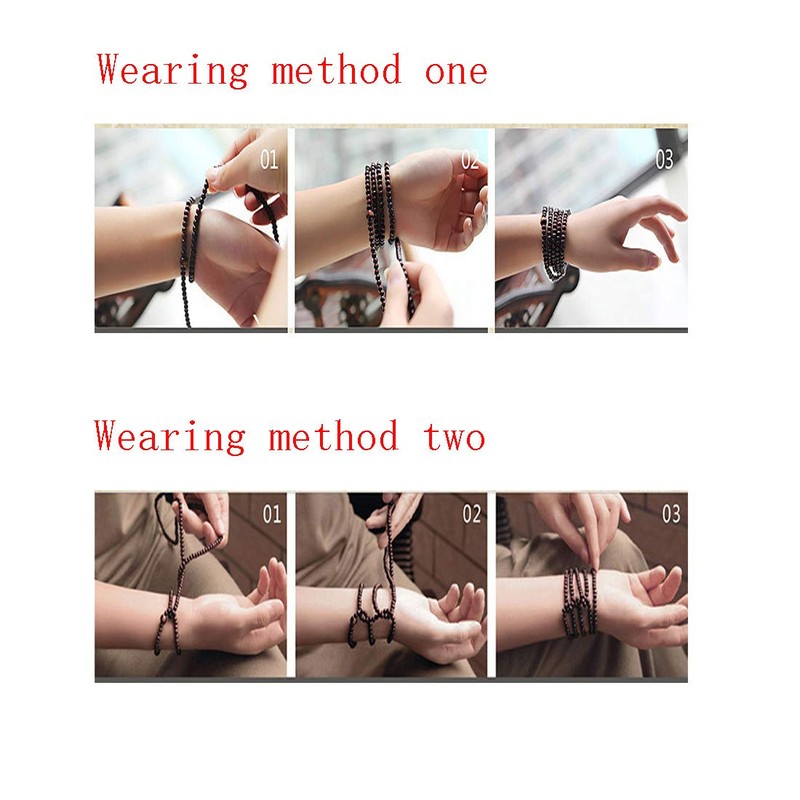 Wearing method one

01

02

03

Wearing method two

01

02

03