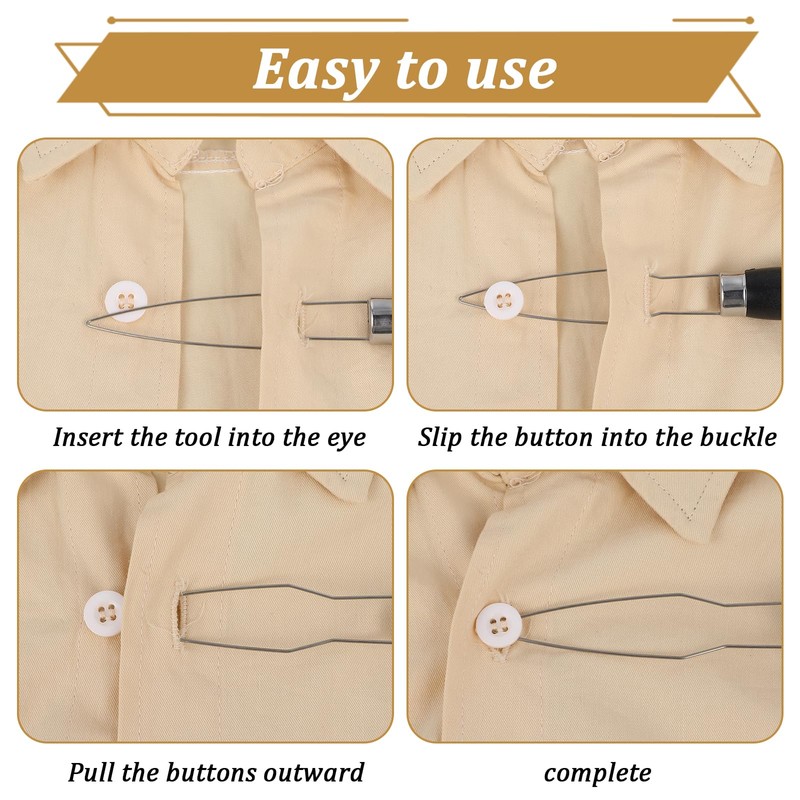 Easy to use

Insert the tool into the eye

Slip the button into the buckle

Pull the buttons outward

complete