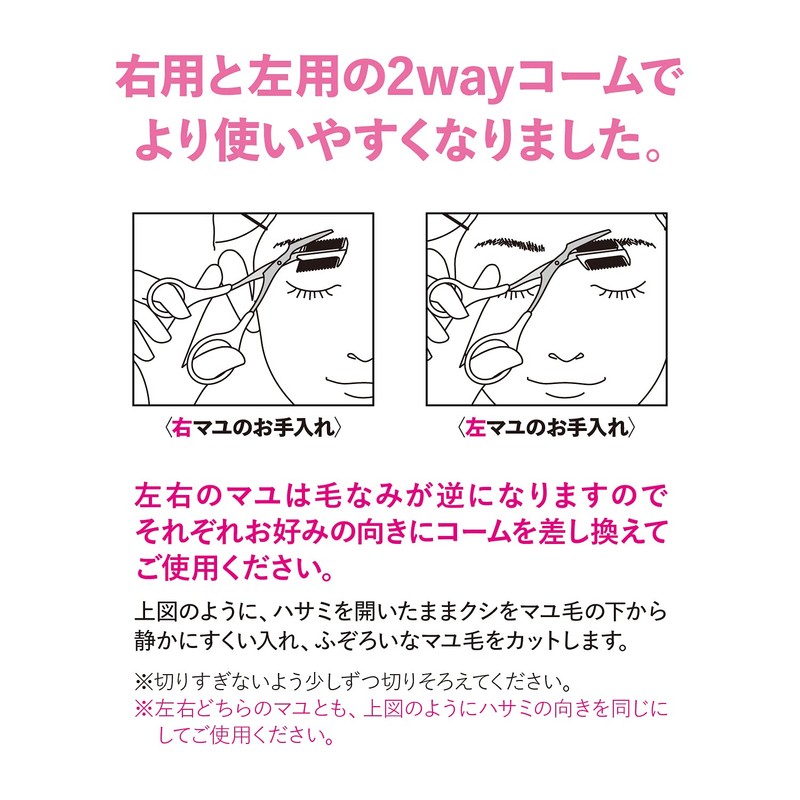 右用と左用の2wayコームでより使いやすくなりました。

〈右マユのお手入れ〉

〈左マユのお手入れ〉

左右のマユは毛なみが逆になりますのでそれぞれお好みの向きにコームを差し換えてご使用ください。

上図のように、ハサミを開いたままクシをマユ毛の下から静かにすくい入れ、ふぞろいなマユ毛をカットします。

※切りすぎないよう少しずつ切りそろえてください。
※左右どちらのマユとも、上図のようにハサミの向きを同じにしてご使用ください。