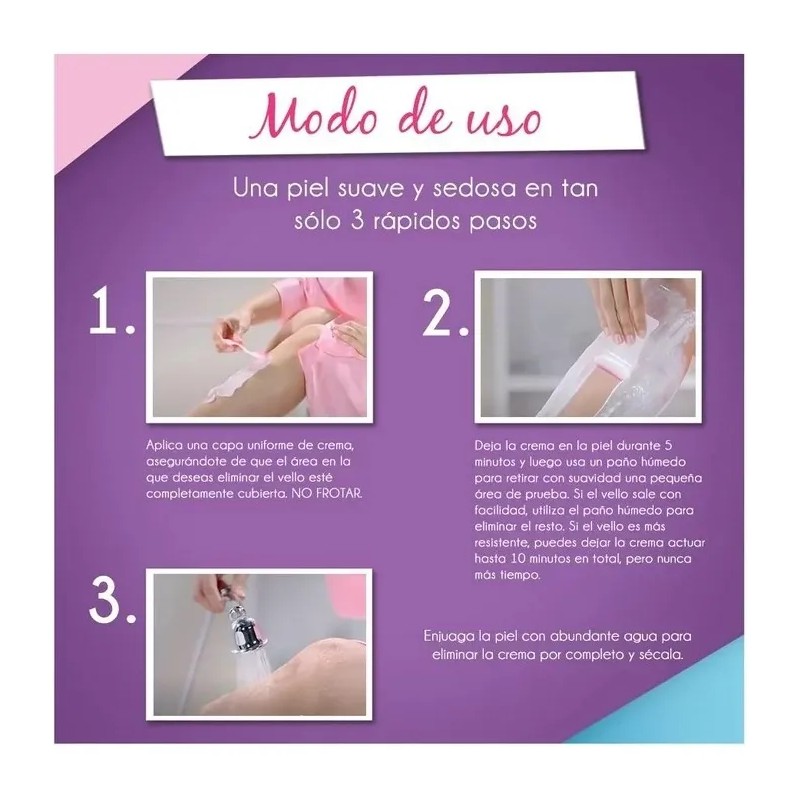 Modo de uso

Una piel suave y sedosa en tan sólo 3 rápidos pasos

1.

Aplica una capa uniforme de crema, asegurándote de que el área en la que deseas eliminar el vello esté completamente cubierta. NO FROTAR.

2.

Deja la crema en la piel durante 5 minutos y luego usa un paño húmedo para retirar con suavidad una pequeña área de prueba. Si el vello sale con facilidad, utiliza el paño húmedo para eliminar el resto. Si el vello es más resistente, puedes dejar la crema actuar hasta 10 minutos en total, pero nunca más tiempo.

3.

Enjuaga la piel con abundante agua para eliminar la crema por completo y sécala.