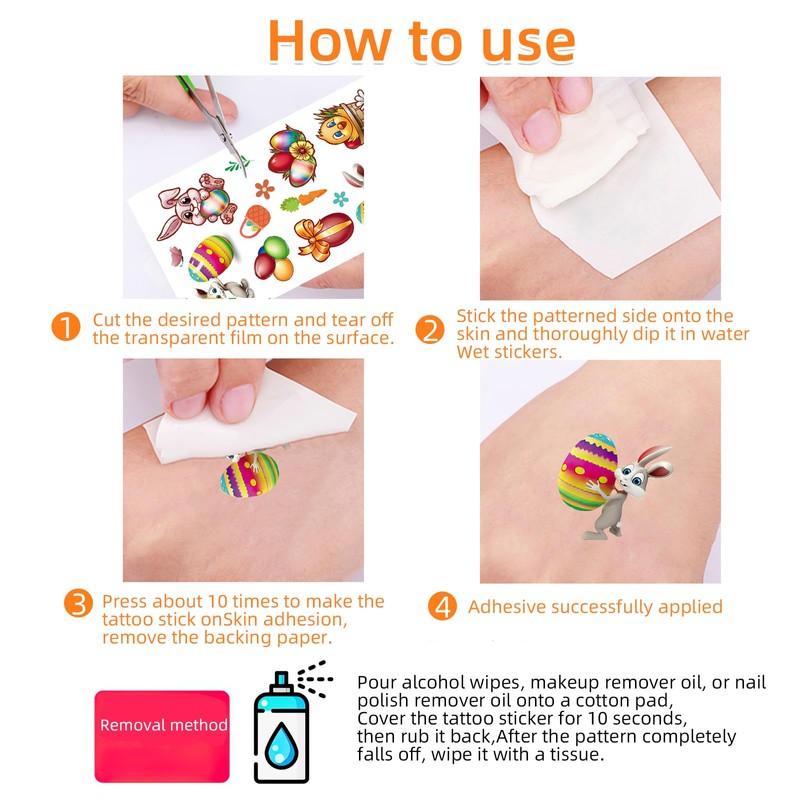 How to use

1 Cut the desired pattern and tear off the transparent film on the surface.

2 Stick the patterned side onto the skin and thoroughly dip it in water Wet stickers.

3 Press about 10 times to make the tattoo stick onSkin adhesion, remove the backing paper.

4 Adhesive successfully applied

Removal method

Pour alcohol wipes, makeup remover oil, or nail polish remover oil onto a cotton pad, Cover the tattoo sticker for 10 seconds, then rub it back,After the pattern completely falls off, wipe it with a tissue.