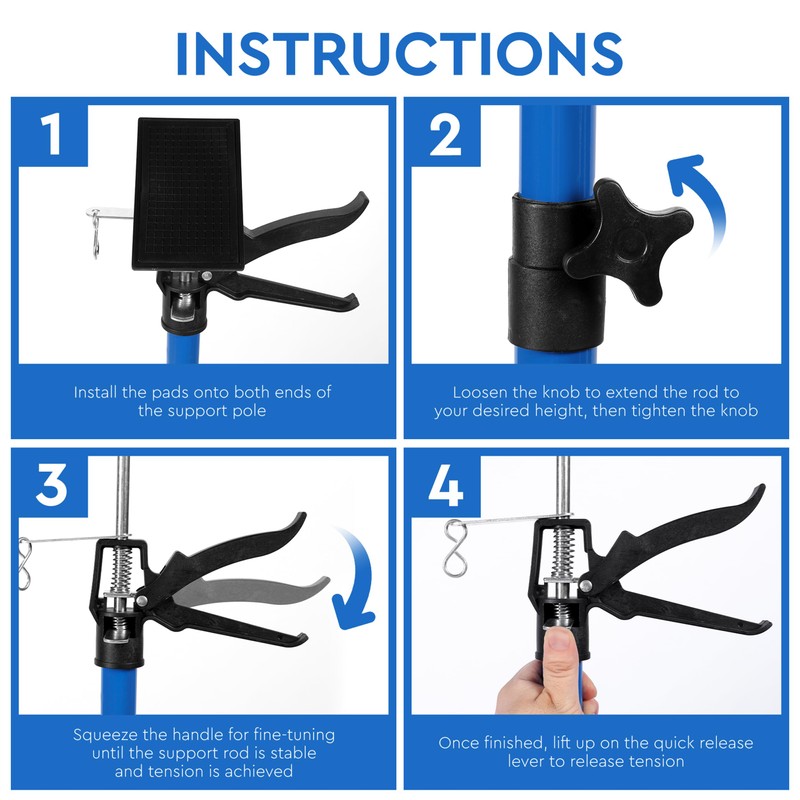 INSTRUCTIONS

1

Install the pads onto both ends of the support pole

2

Loosen the knob to extend the rod to your desired height, then tighten the knob

3

Squeeze the handle for fine-tuning until the support rod is stable and tension is achieved

4

Once finished, lift up on the quick release lever to release tension