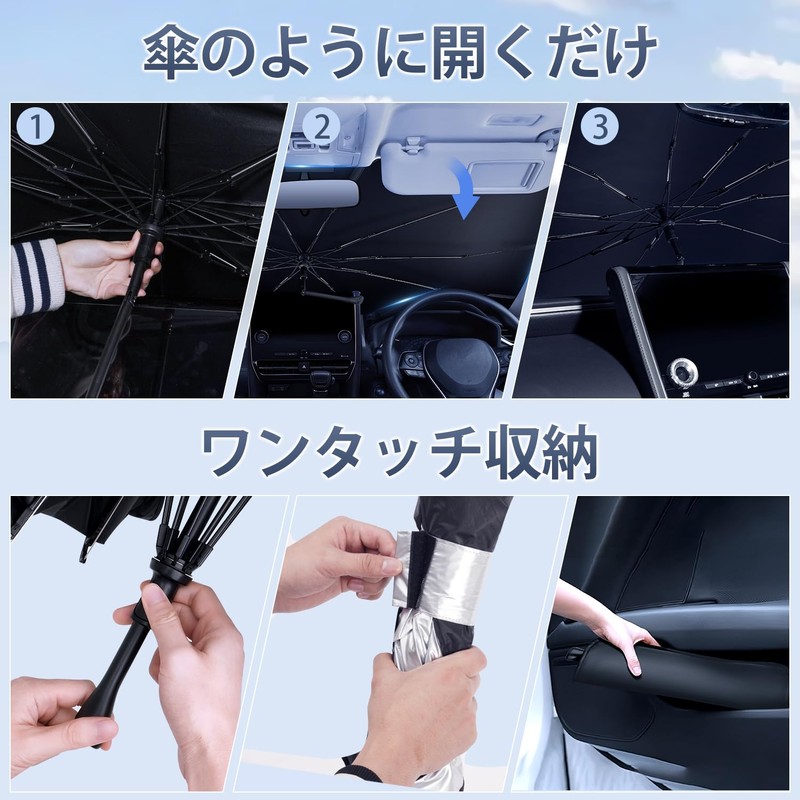 傘のように開くだけ

1

2

3

ワンタッチ収納