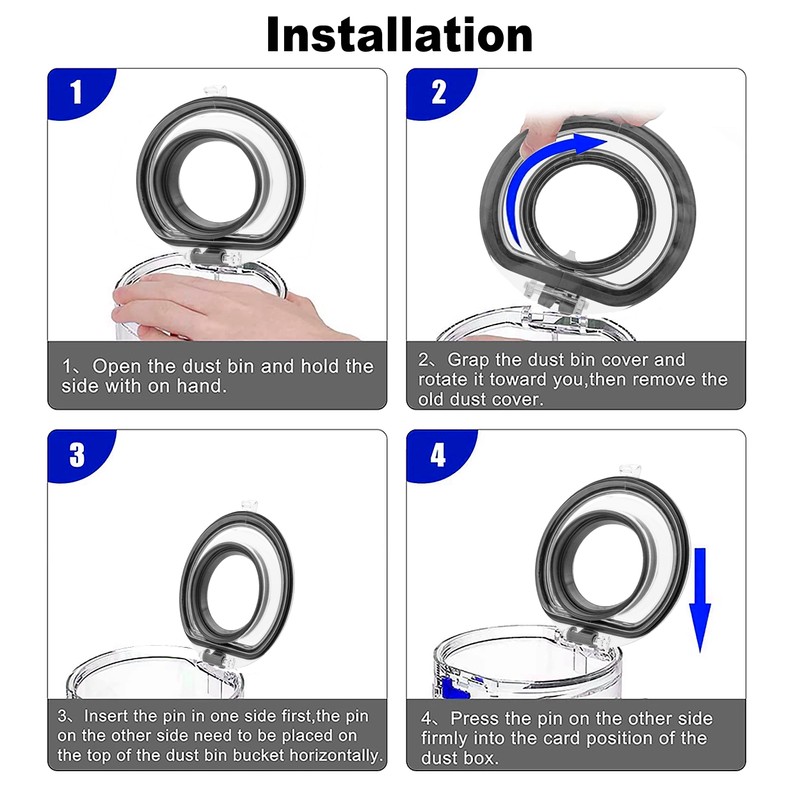 Installation

1

1、Open the dust bin and hold the side with on hand.

2

2、Grap the dust bin cover and rotate it toward you,then remove the old dust cover.

3

3、Insert the pin in one side first,the pin on the other side need to be placed on the top of the dust bin bucket horizontally.

4

4、Press the pin on the other side firmly into the card position of the dust box.