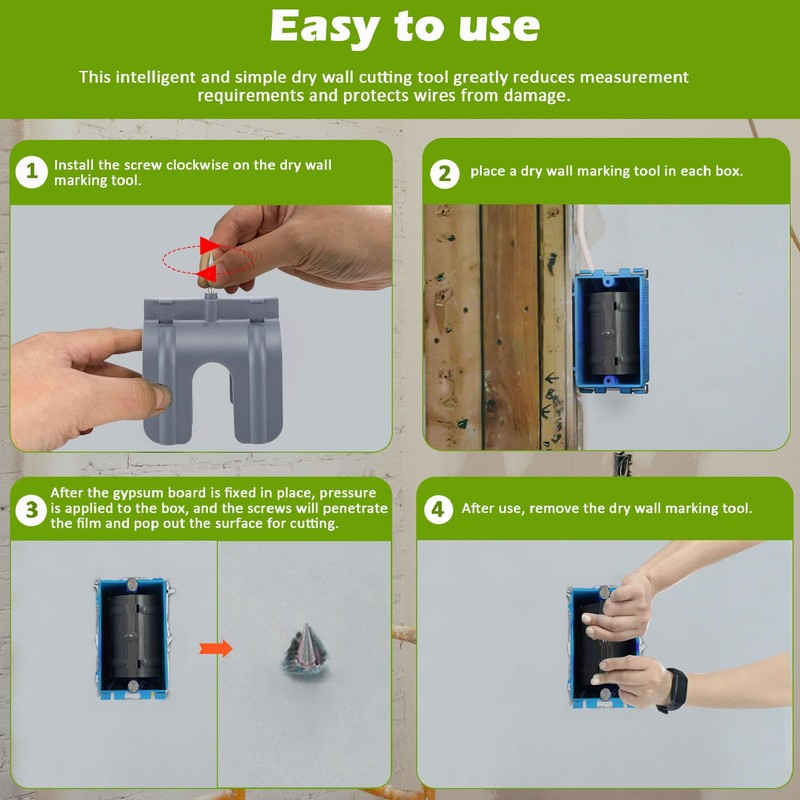 Easy to use

This intelligent and simple dry wall cutting tool greatly reduces measurement requirements and protects wires from damage.

1 Install the screw clockwise on the dry wall marking tool.

2 place a dry wall marking tool in each box.

3 After the gypsum board is fixed in place, pressure is applied to the box, and the screws will penetrate the film and pop out the surface for cutting.

4 After use, remove the dry wall marking tool.