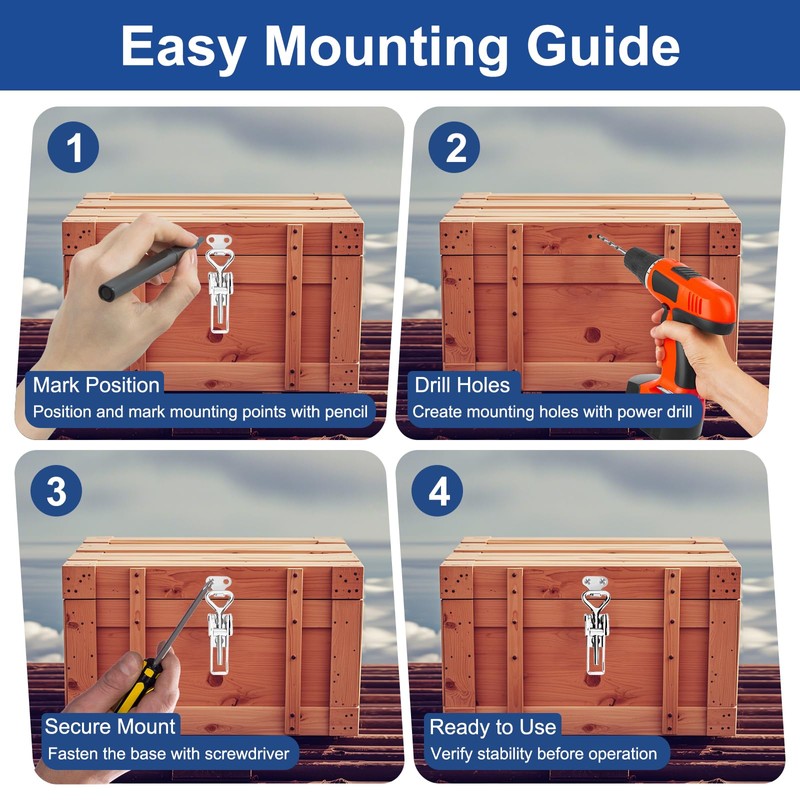 Easy Mounting Guide

1

Mark Position
Position and mark mounting points with pencil

2

Drill Holes
Create mounting holes with power drill

3

Secure Mount
Fasten the base with screwdriver

4

Ready to Use
Verify stability before operation