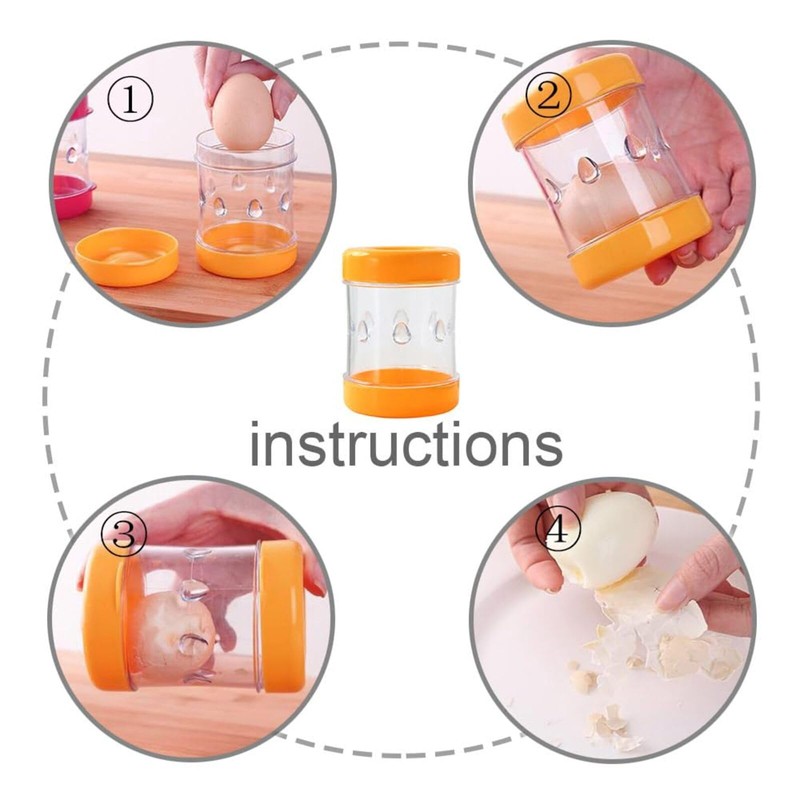 ①

②

instructions

③

④