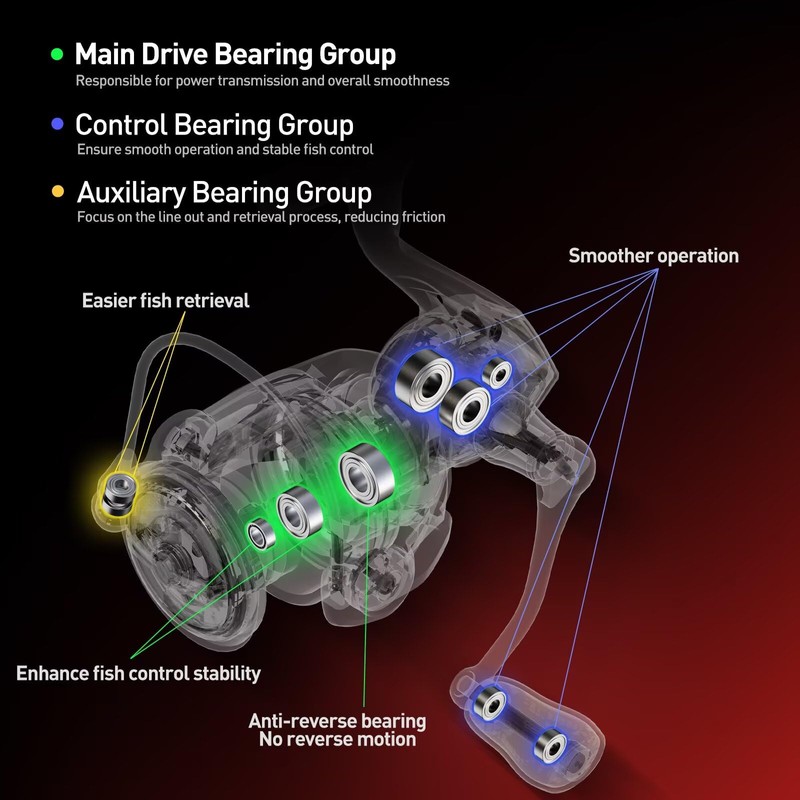 Main Drive Bearing Group
Responsible for power transmission and overall smoothness

Control Bearing Group
Ensure smooth operation and stable fish control

Auxiliary Bearing Group
Focus on the line out and retrieval process, reducing friction

Smoother operation

Easier fish retrieval

Enhance fish control stability

Anti-reverse bearing
No reverse motion