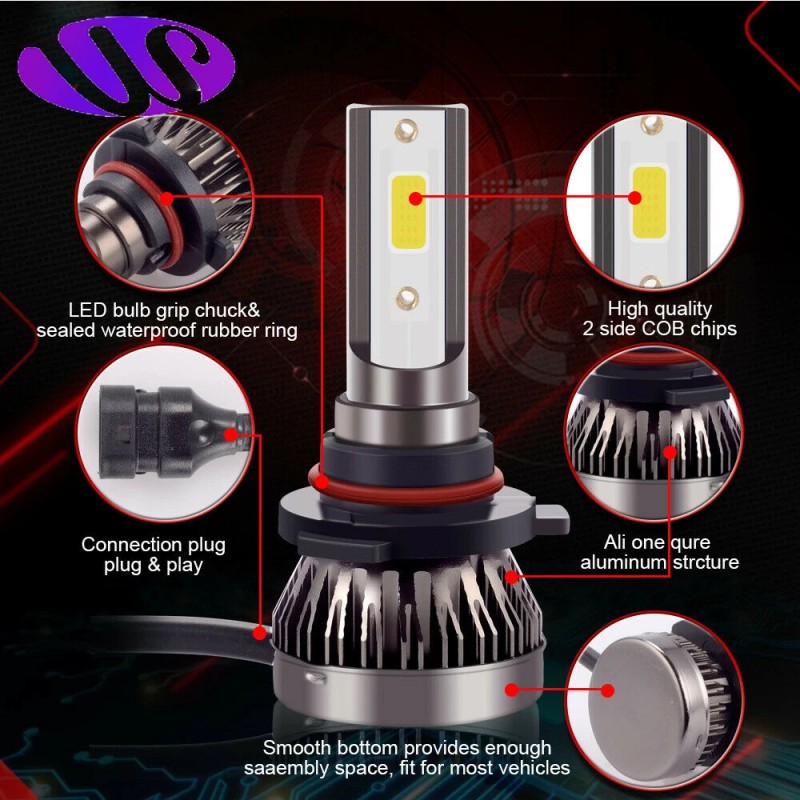 LED bulb grip chuck&
sealed waterproof rubber ring

High quality
2 side COB chips

Connection plug
plug & play

Ali one qure
aluminum strcture

Smooth bottom provides enough
saaembly space, fit for most vehicles