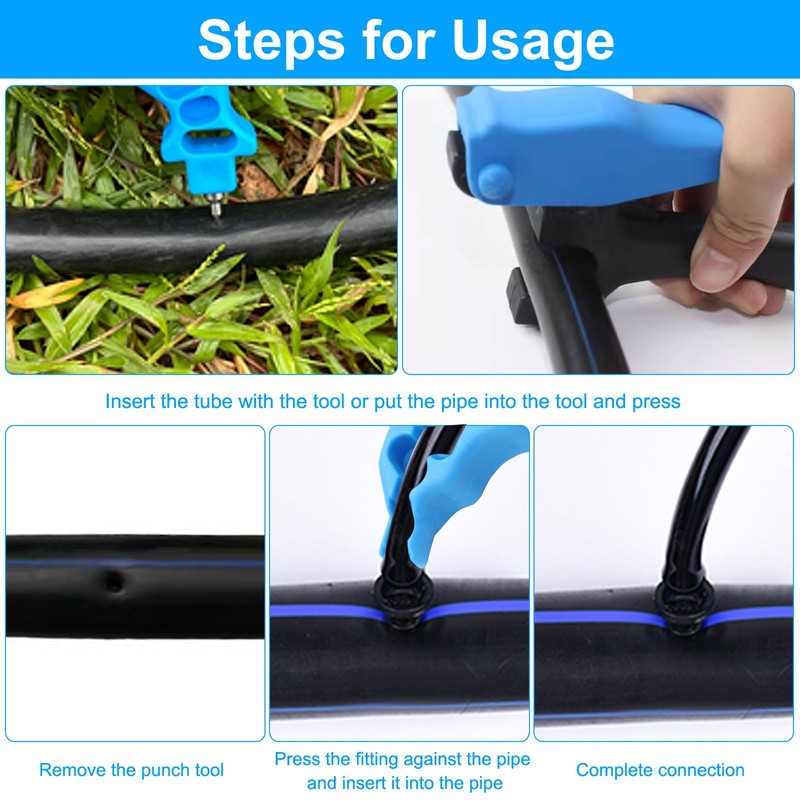 Steps for Usage

Insert the tube with the tool or put the pipe into the tool and press

Remove the punch tool

Press the fitting against the pipe and insert it into the pipe

Complete connection