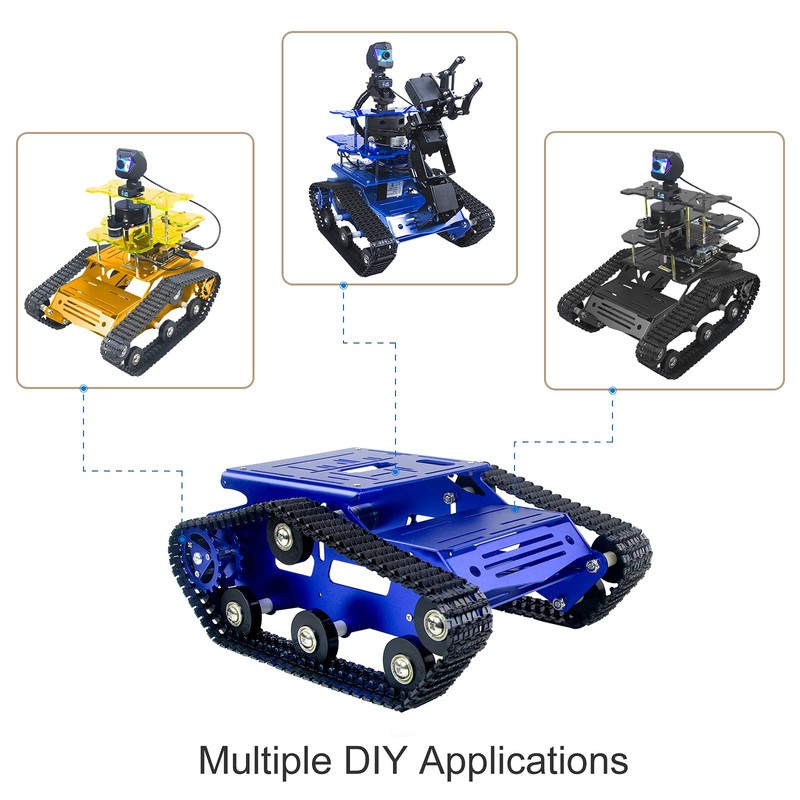 Multiple DIY Applications