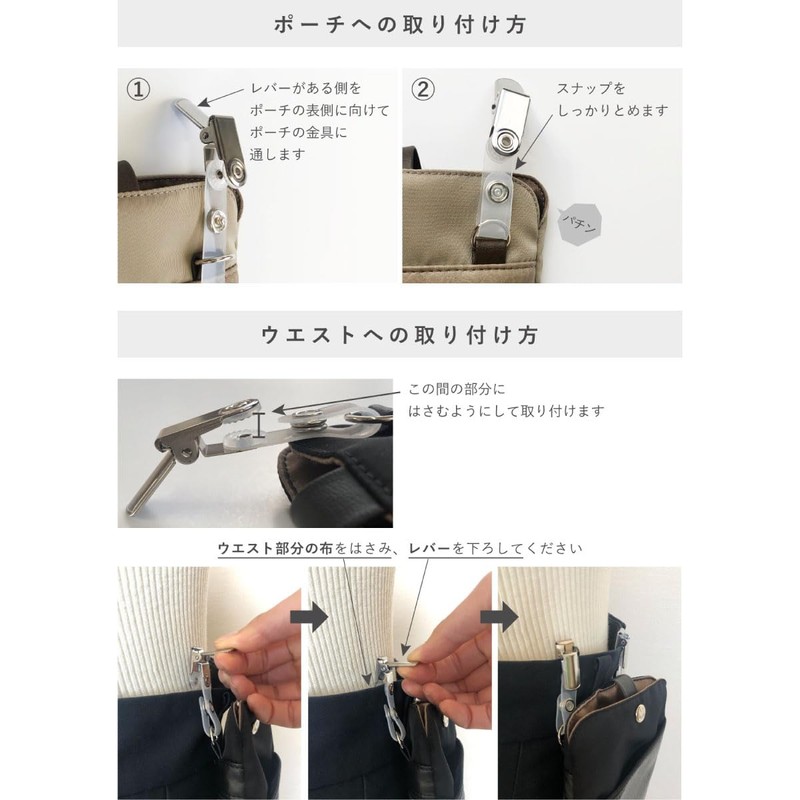 ポーチへの取り付け方

①
レバーがある側を
ポーチの表側に向けて
ポーチの金具に
通します

②
スナップを
しっかりとめます

パチン

ウエストへの取り付け方

この間の部分に
はさむようにして取り付けます

ウエスト部分の布をはさみ、レバーを下ろしてください