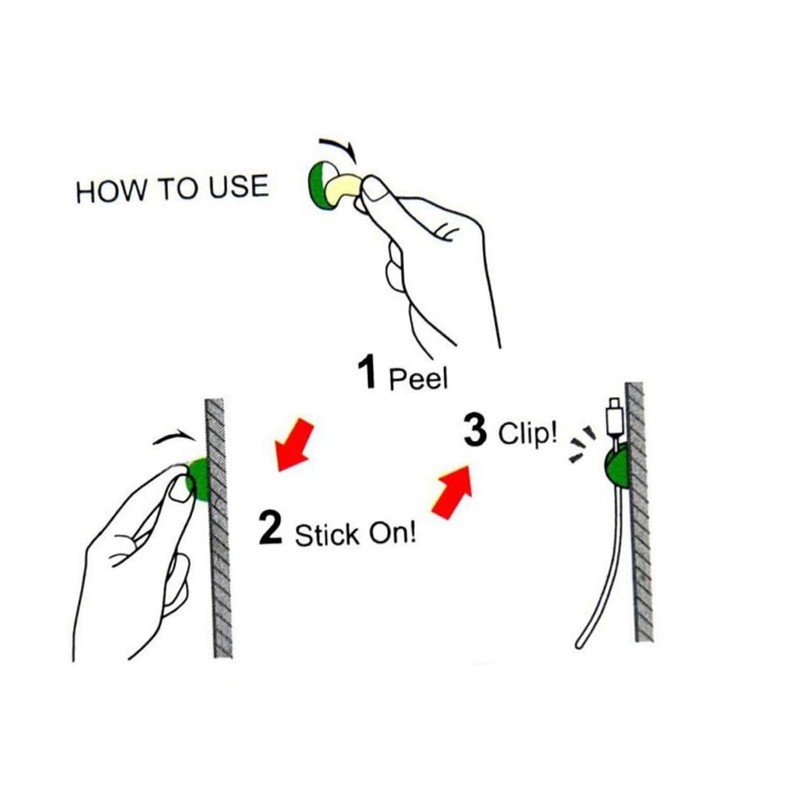 HOW TO USE

1 Peel

2 Stick On!

3 Clip!