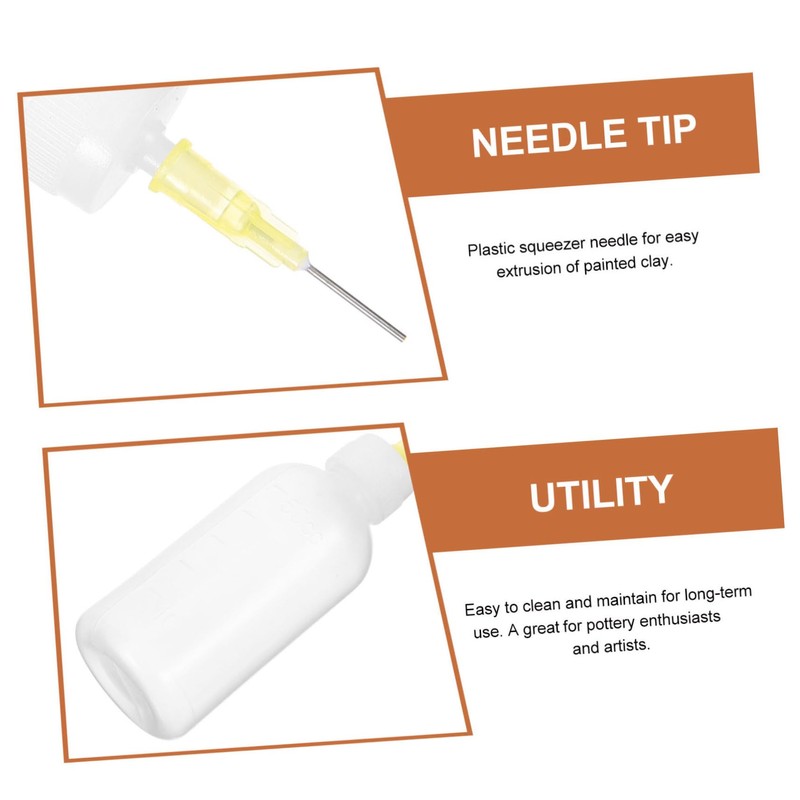 NEEDLE TIP

Plastic squeezer needle for easy extrusion of painted clay.

UTILITY

Easy to clean and maintain for long-term use. A great for pottery enthusiasts and artists.