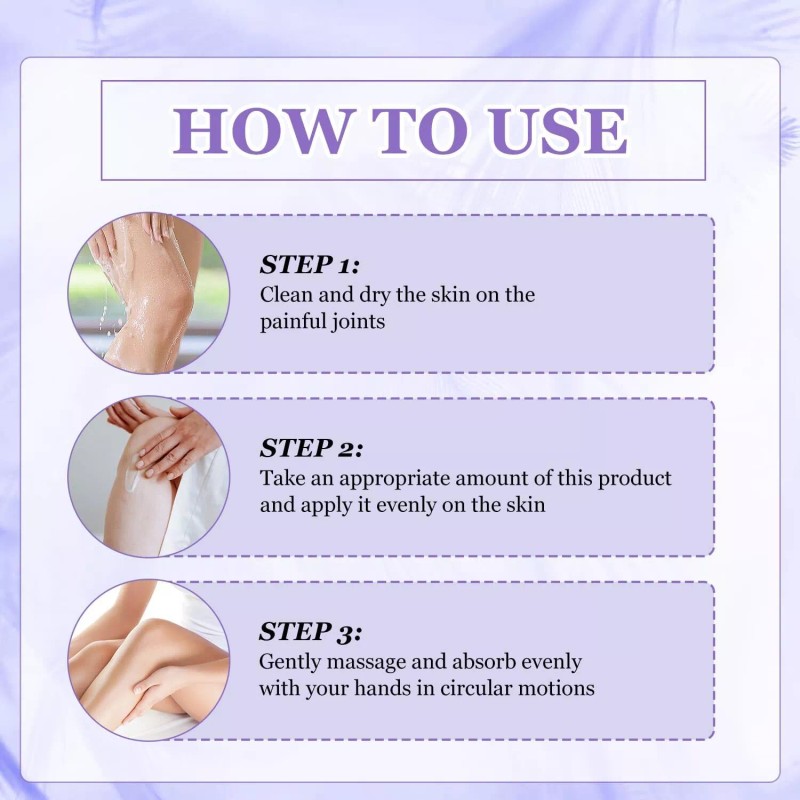 HOW TO USE

STEP 1:
Clean and dry the skin on the painful joints

STEP 2:
Take an appropriate amount of this product and apply it evenly on the skin

STEP 3:
Gently massage and absorb evenly with your hands in circular motions