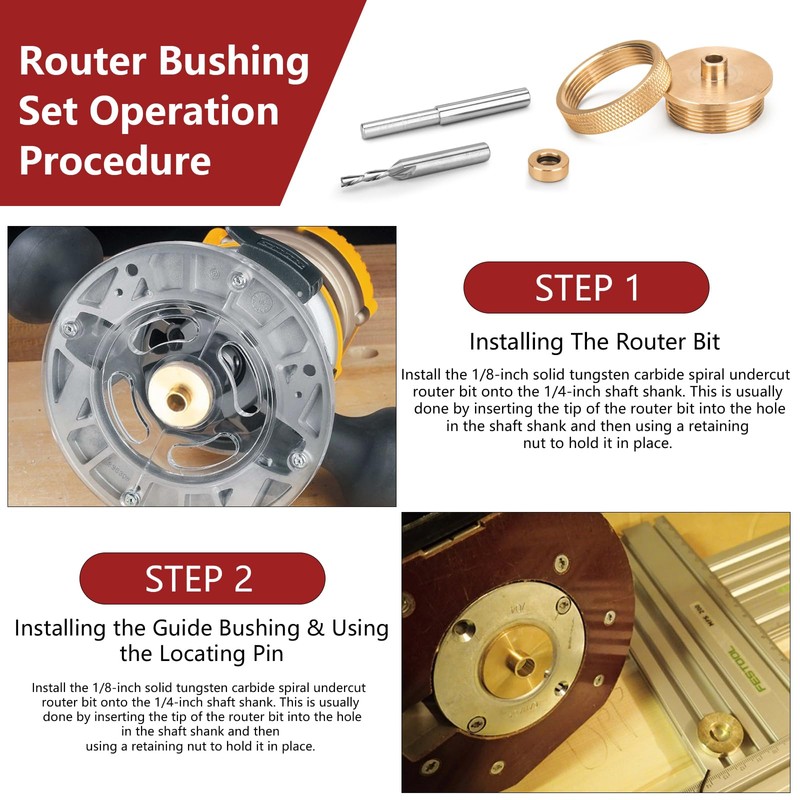 Router Bushing Set Operation Procedure

STEP 1

Installing The Router Bit

Install the 1/8-inch solid tungsten carbide spiral undercut router bit onto the 1/4-inch shaft shank. This is usually done by inserting the tip of the router bit into the hole in the shaft shank and then using a retaining nut to hold it in place.

STEP 2

Installing the Guide Bushing & Using the Locating Pin

Install the 1/8-inch solid tungsten carbide spiral undercut router bit onto the 1/4-inch shaft shank. This is usually done by inserting the tip of the router bit into the hole in the shaft shank and then using a retaining nut to hold it in place.

FESTOOL