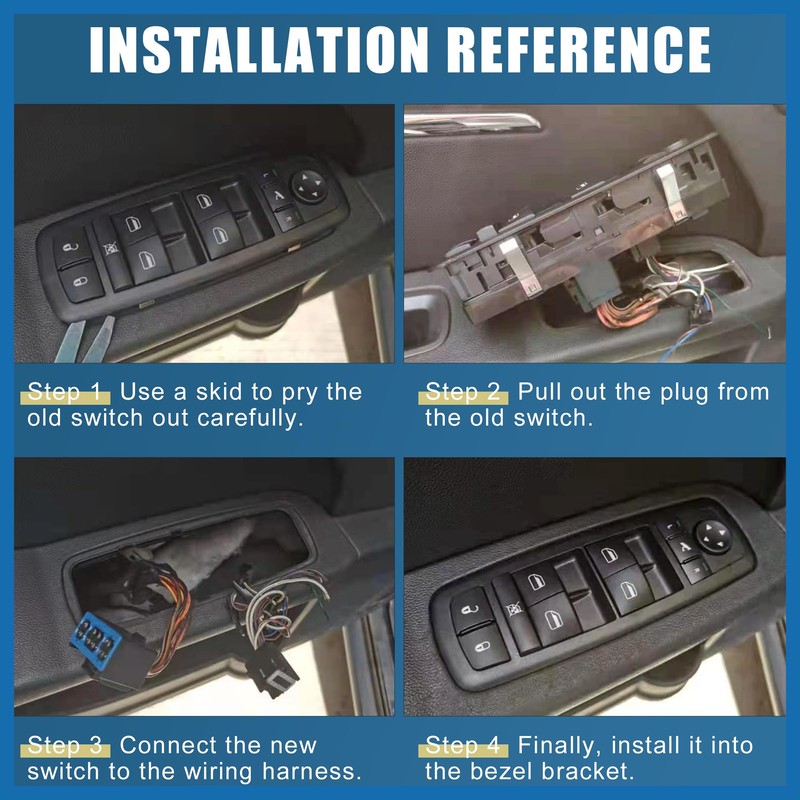 INSTALLATION REFERENCE

Step 1 Use a skid to pry the old switch out carefully.

Step 2 Pull out the plug from the old switch.

Step 3 Connect the new switch to the wiring harness.

Step 4 Finally, install it into the bezel bracket.