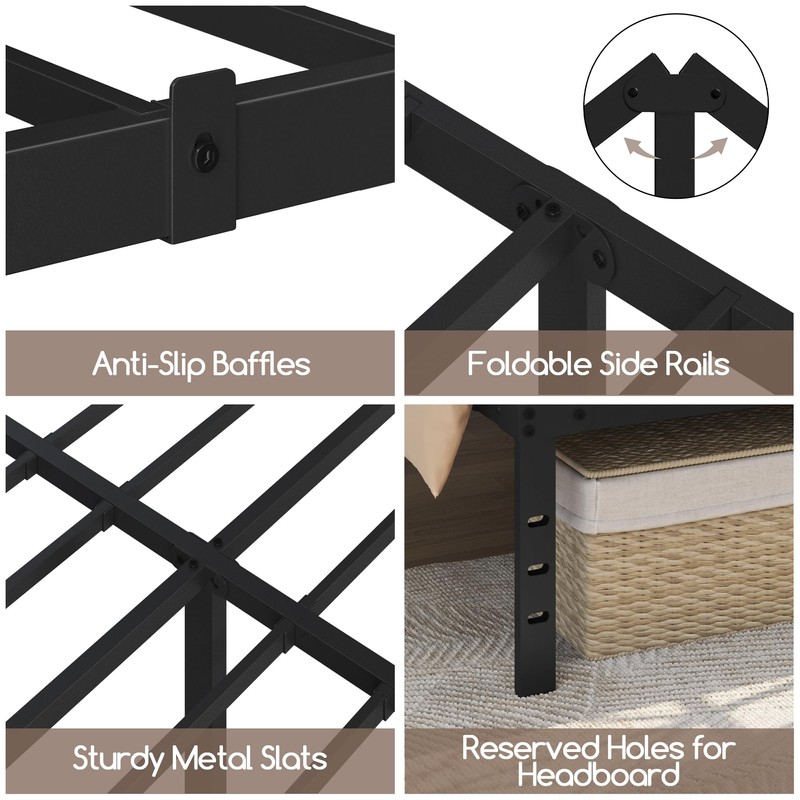 Anti-Slip Baffles

Foldable Side Rails

Sturdy Metal Slats

Reserved Holes for Headboard