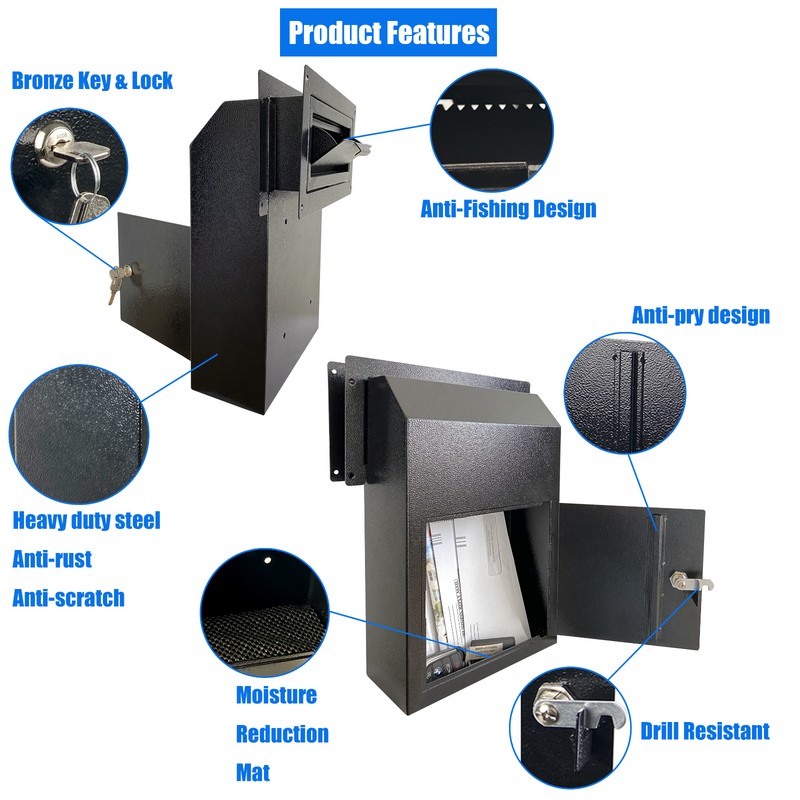 Product Features

Bronze Key & Lock

Anti-Fishing Design

Anti-pry design

Heavy duty steel

Anti-rust

Anti-scratch

Moisture

Reduction

Mat

Drill Resistant