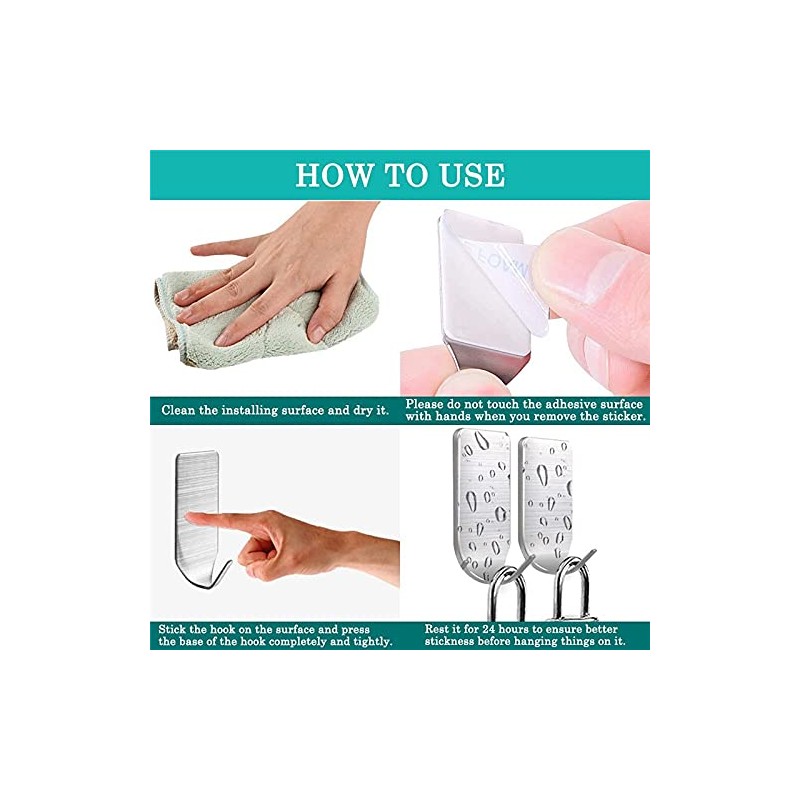 HOW TO USE

Clean the installing surface and dry it.

Please do not touch the adhesive surface with hands when you remove the sticker.

Stick the hook on the surface and press the base of the hook completely and tightly.

Rest it for 24 hours to ensure better stickness before hanging things on it.