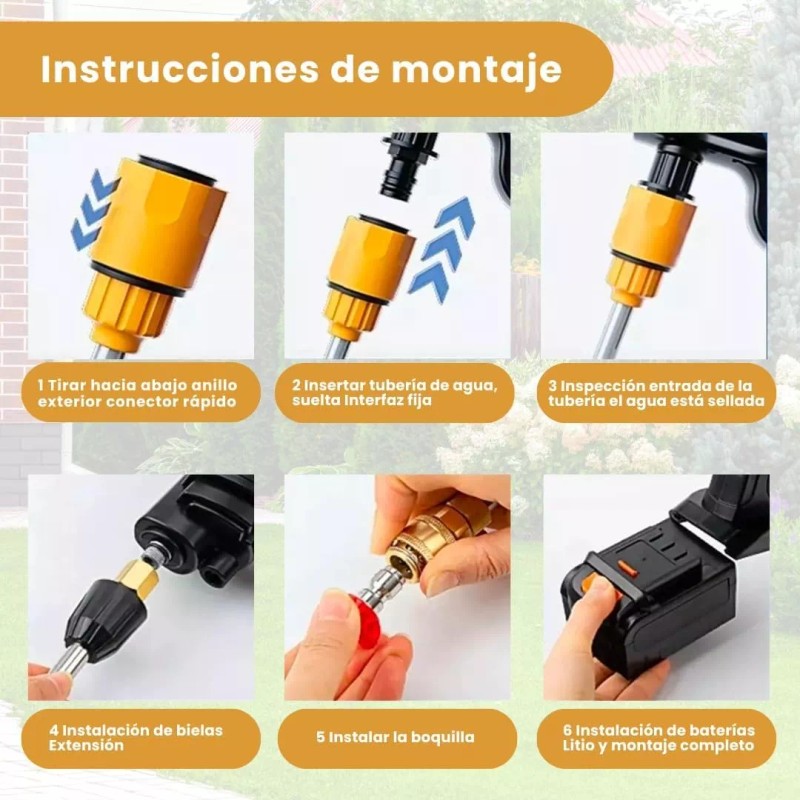 Instrucciones de montaje

1 Tirar hacia abajo anillo exterior conector rápido

2 Insertar tubería de agua, suelta Interfaz fija

3 Inspección entrada de la tubería el agua está sellada

4 Instalación de bielas Extensión

5 Instalar la boquilla

6 Instalación de baterías Litio y montaje completo