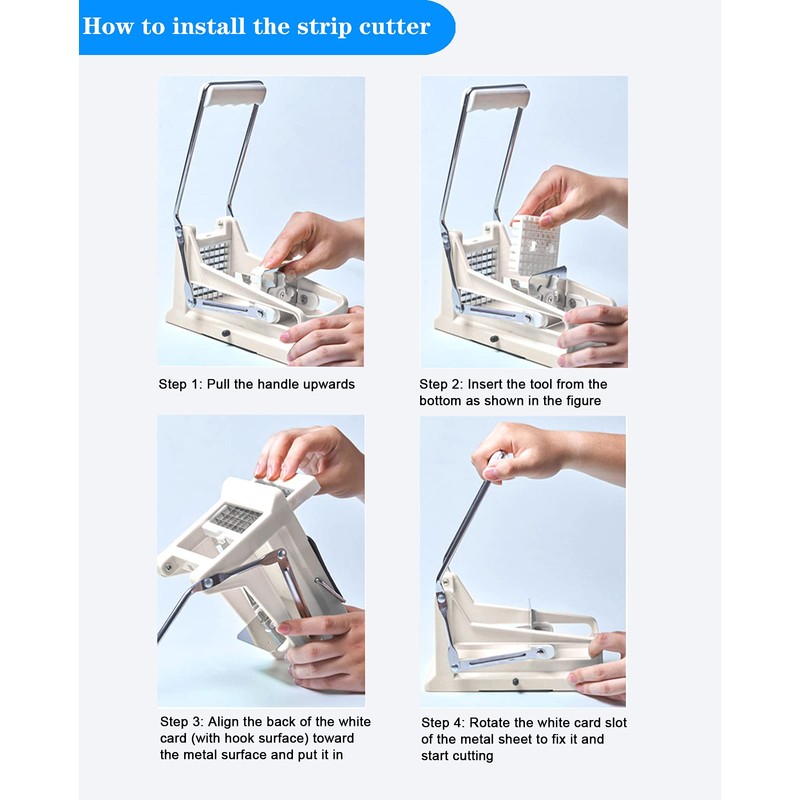 How to install the strip cutter

Step 1: Pull the handle upwards

Step 2: Insert the tool from the bottom as shown in the figure

Step 3: Align the back of the white card (with hook surface) toward the metal surface and put it in

Step 4: Rotate the white card slot of the metal sheet to fix it and start cutting