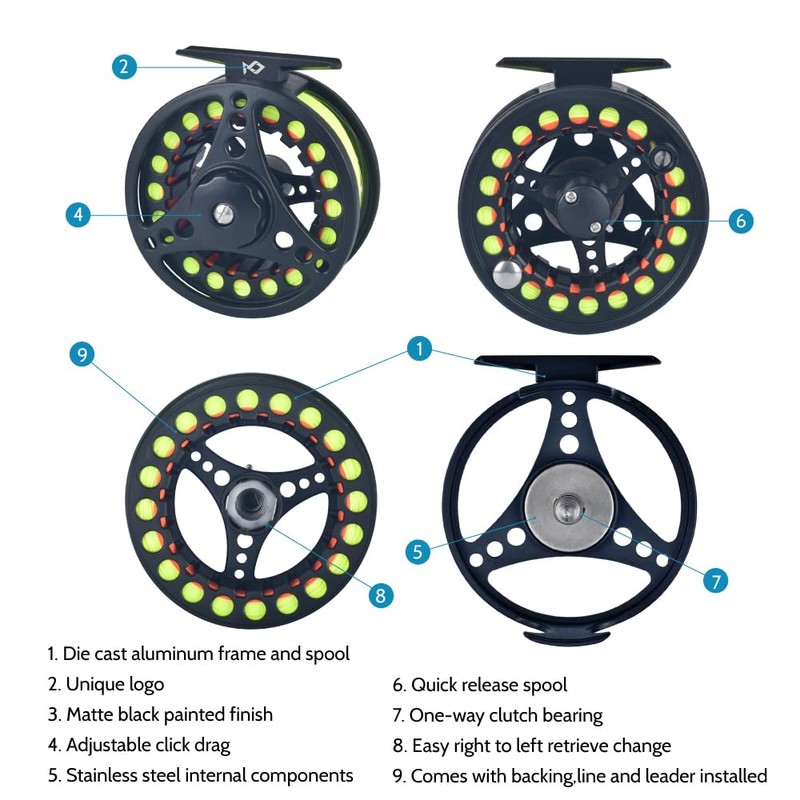 2

4

6

9

1

5

7

8

1. Die cast aluminum frame and spool
2. Unique logo
3. Matte black painted finish
4. Adjustable click drag
5. Stainless steel internal components

6. Quick release spool
7. One-way clutch bearing
8. Easy right to left retrieve change
9. Comes with backing,line and leader installed