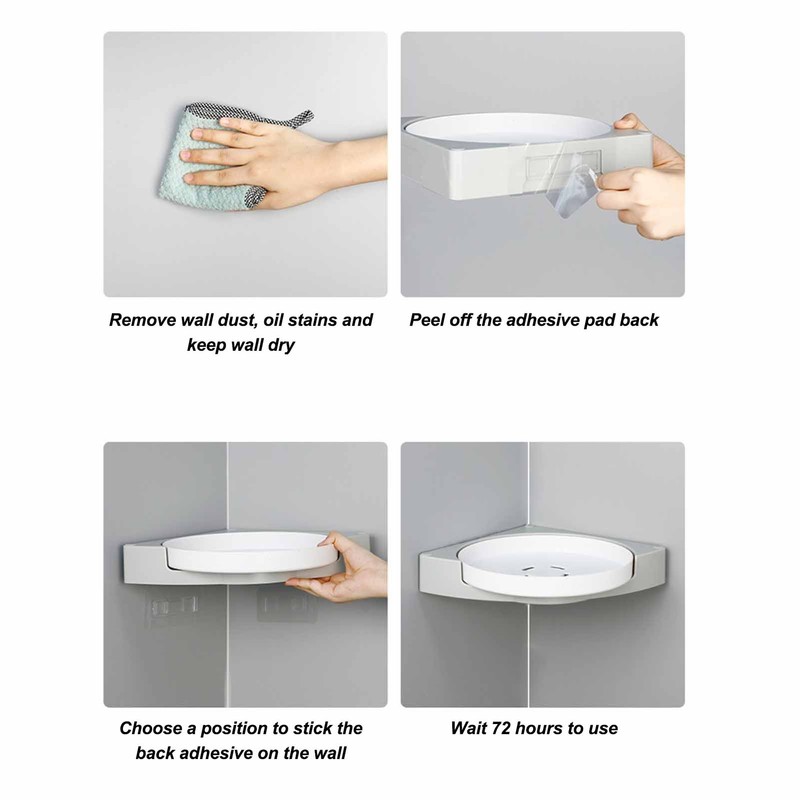 Remove wall dust, oil stains and keep wall dry

Peel off the adhesive pad back

Choose a position to stick the back adhesive on the wall

Wait 72 hours to use