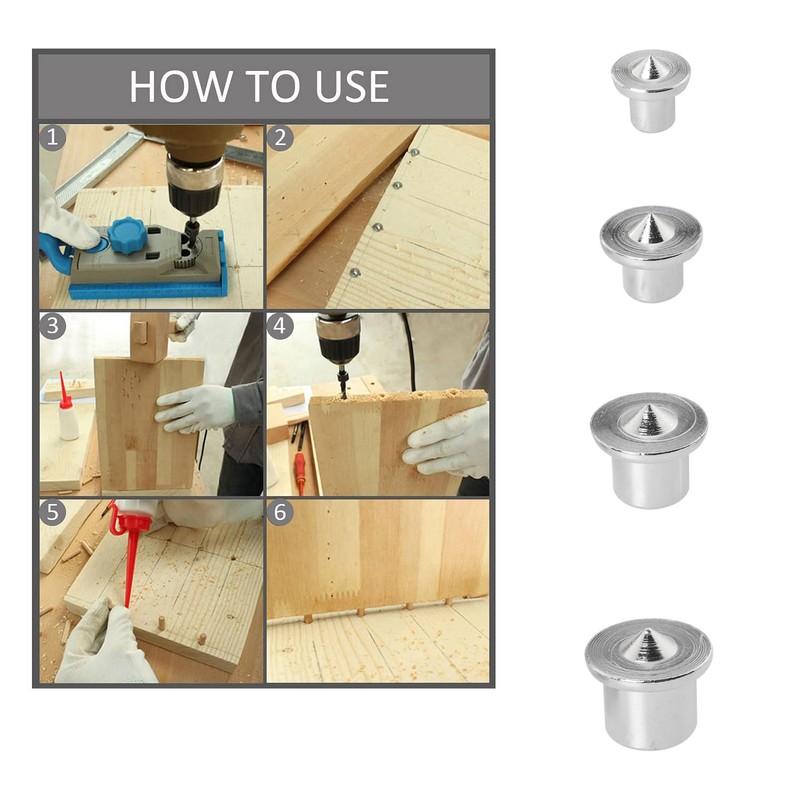 HOW TO USE

1

2

3

4

5

6