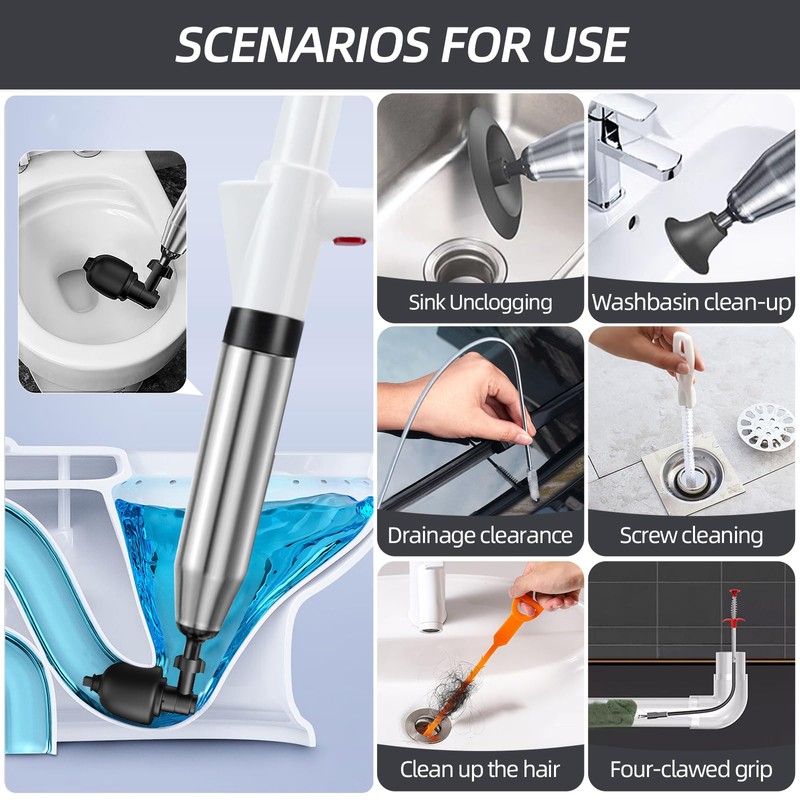 SCENARIOS FOR USE

Sink Unclogging

Washbasin clean-up

Drainage clearance

Screw cleaning

Clean up the hair

Four-clawed grip