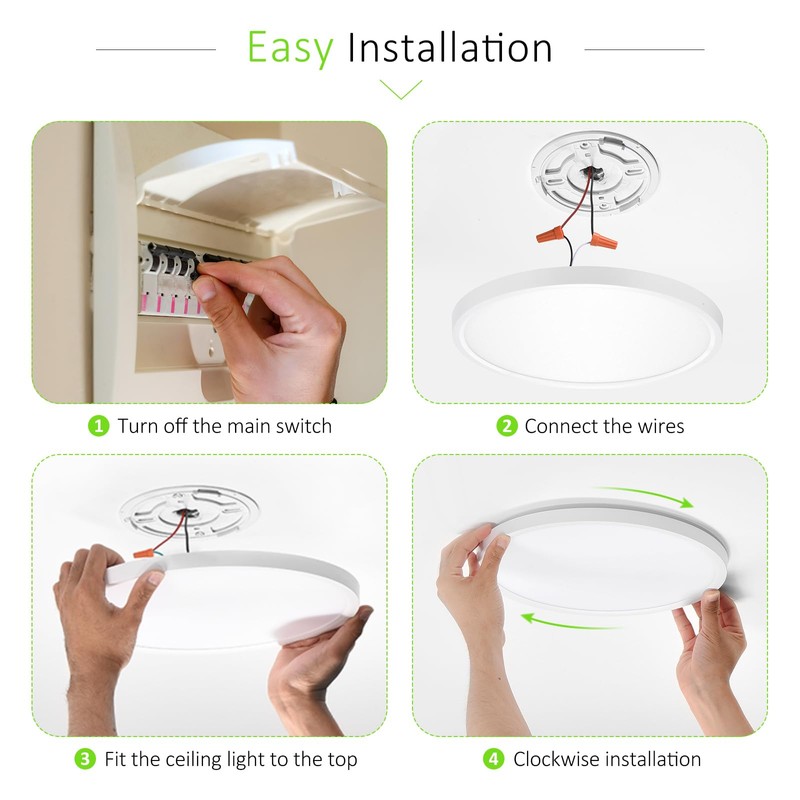 Easy Installation

1 Turn off the main switch

2 Connect the wires

3 Fit the ceiling light to the top

4 Clockwise installation