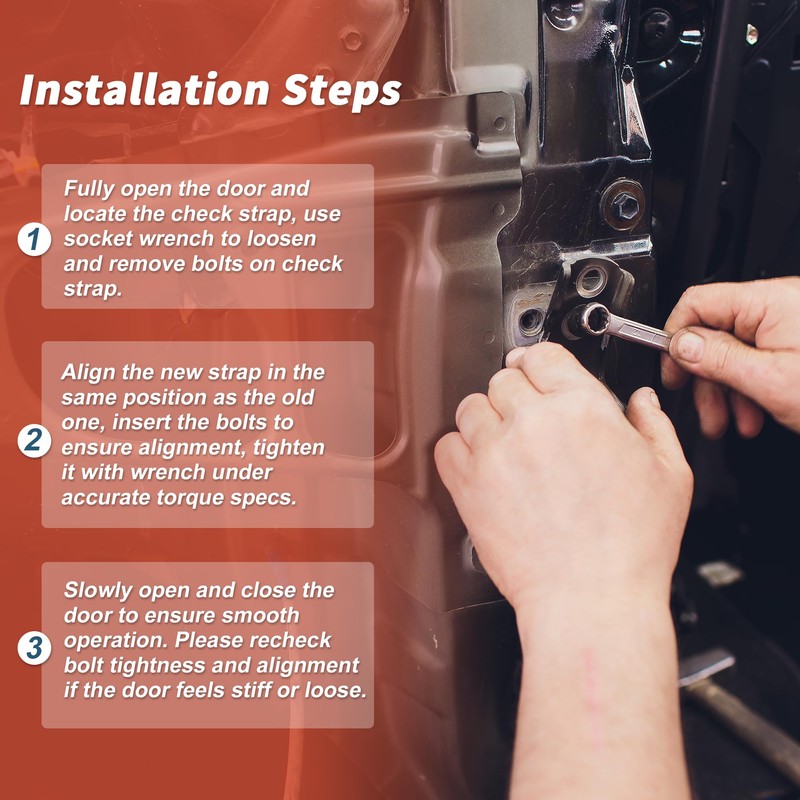 Installation Steps

1 Fully open the door and locate the check strap, use socket wrench to loosen and remove bolts on check strap.

2 Align the new strap in the same position as the old one, insert the bolts to ensure alignment, tighten it with wrench under accurate torque specs.

3 Slowly open and close the door to ensure smooth operation. Please recheck bolt tightness and alignment if the door feels stiff or loose.