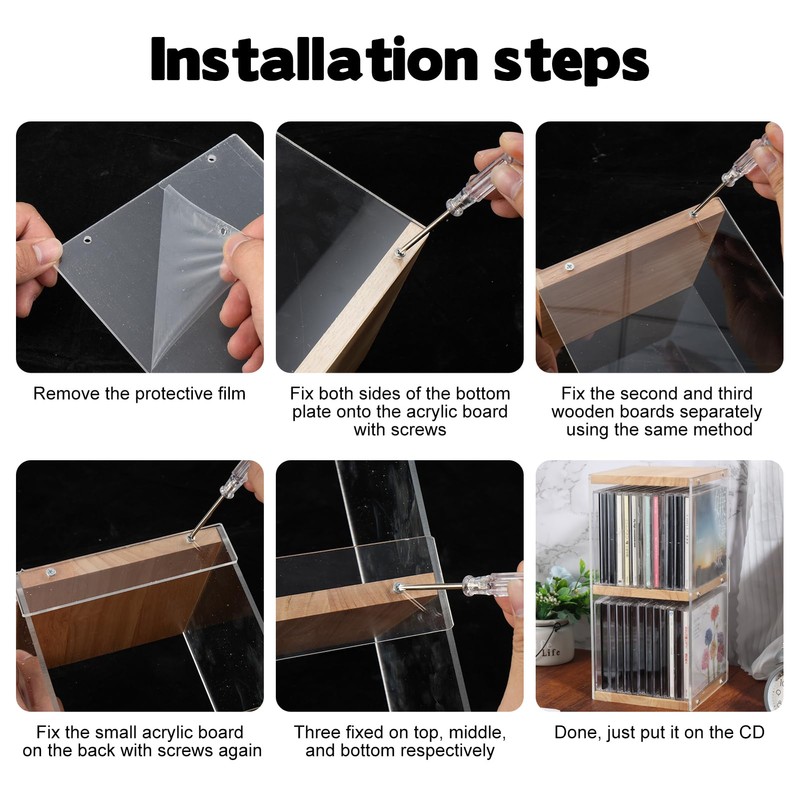 Installation steps

Remove the protective film

Fix both sides of the bottom plate onto the acrylic board with screws

Fix the second and third wooden boards separately using the same method

Fix the small acrylic board on the back with screws again

Three fixed on top, middle, and bottom respectively

Life

Done, just put it on the CD