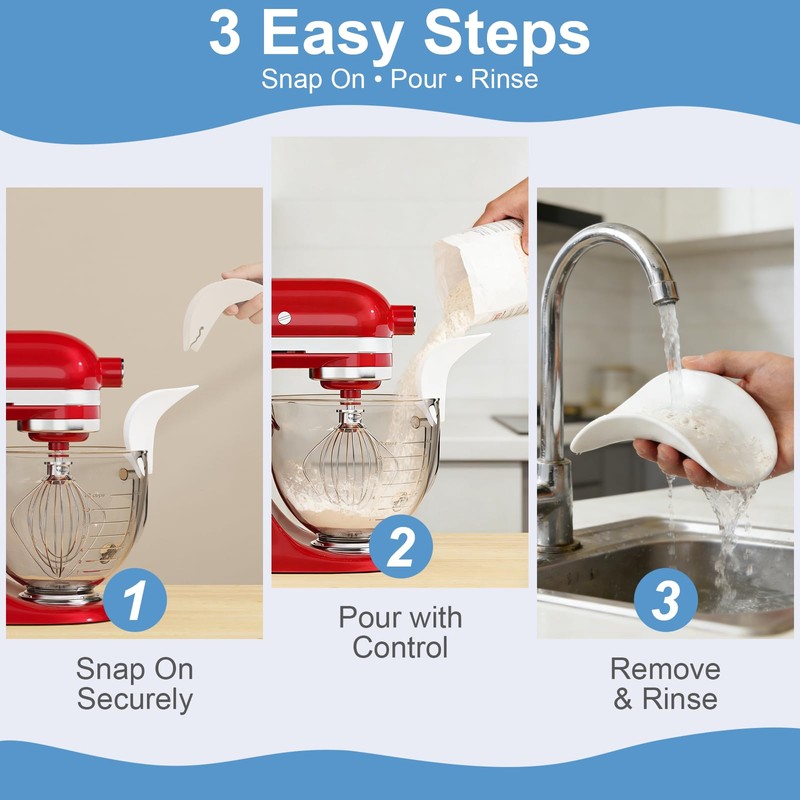 3 Easy Steps
Snap On • Pour • Rinse

1
Snap On Securely

2
Pour with Control

3
Remove & Rinse