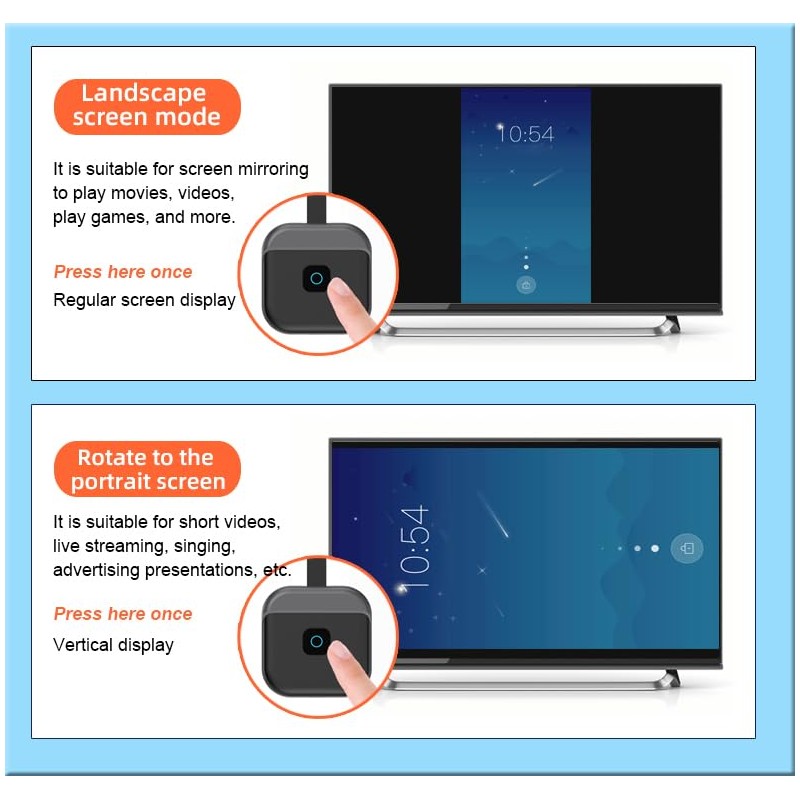 Landscape screen mode

It is suitable for screen mirroring to play movies, videos, play games, and more.

Press here once

Regular screen display

10:54

Rotate to the portrait screen

It is suitable for short videos, live streaming, singing, advertising presentations, etc.

Press here once

Vertical display

10:54