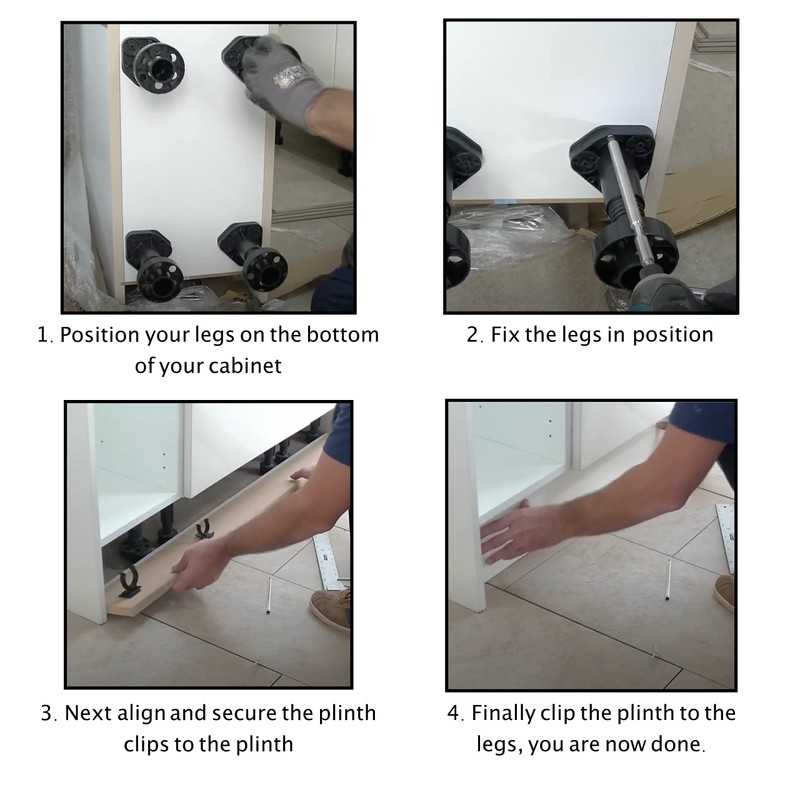 1. Position your legs on the bottom of your cabinet

2. Fix the legs in position

3. Next align and secure the plinth clips to the plinth

4. Finally clip the plinth to the legs, you are now done.