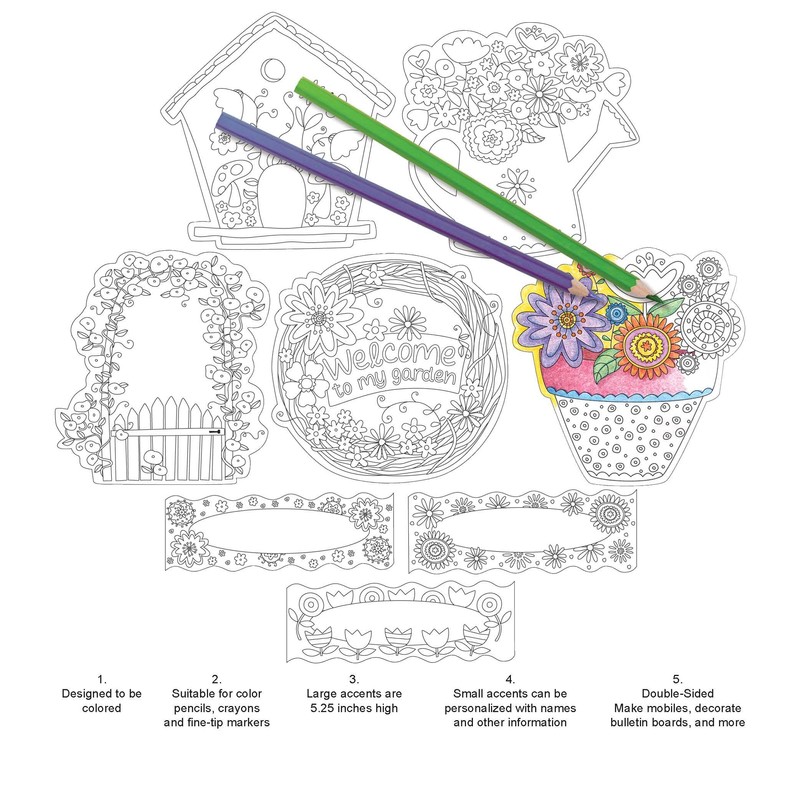 Welcome to my garden

1.
Designed to be colored

2.
Suitable for color pencils, crayons and fine-tip markers

3.
Large accents are 5.25 inches high

4.
Small accents can be personalized with names and other information

5.
Double-Sided
Make mobiles, decorate bulletin boards, and more