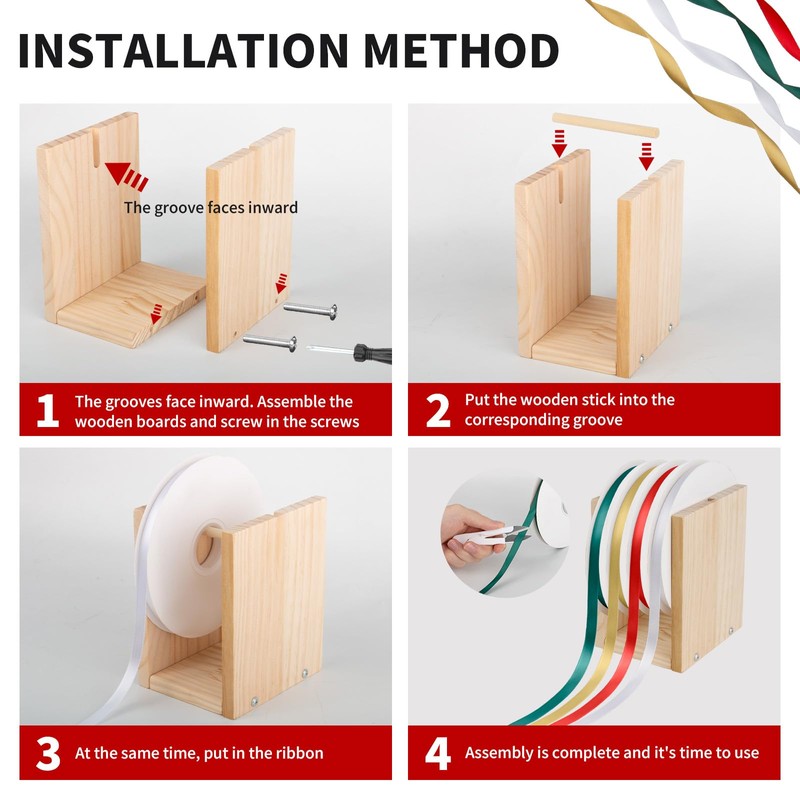 INSTALLATION METHOD

The groove faces inward

1 The grooves face inward. Assemble the wooden boards and screw in the screws

2 Put the wooden stick into the corresponding groove

3 At the same time, put in the ribbon

4 Assembly is complete and it's time to use