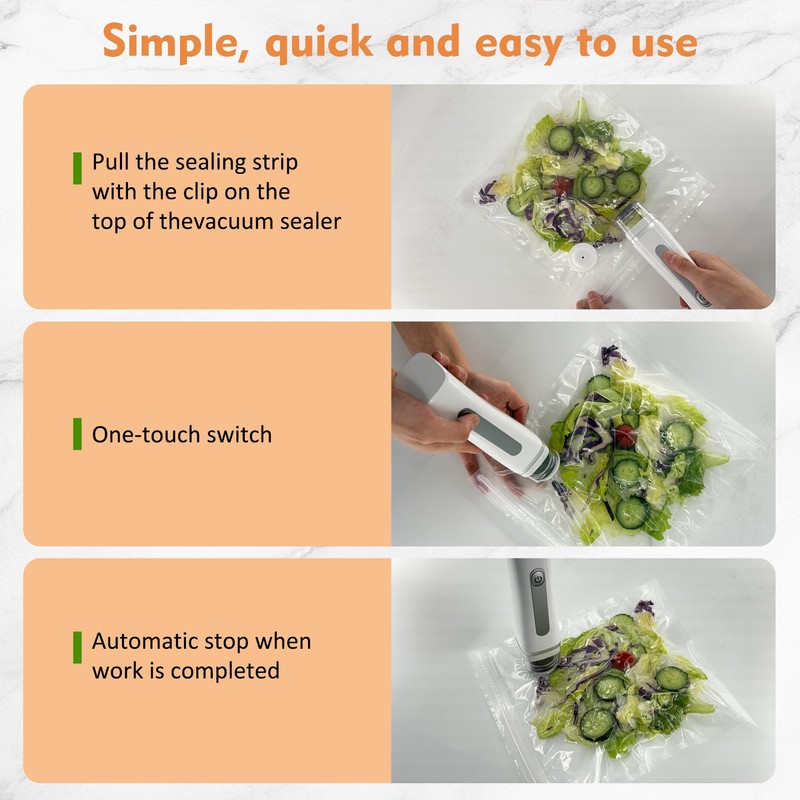 Simple, quick and easy to use

Pull the sealing strip with the clip on the top of thevacuum sealer

One-touch switch

Automatic stop when work is completed