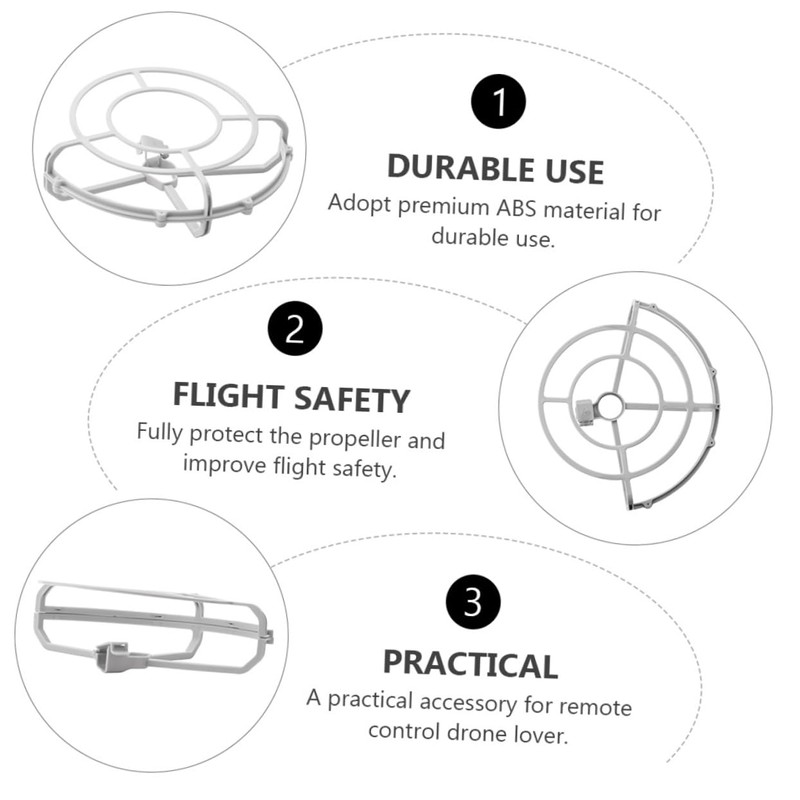 1

DURABLE USE

Adopt premium ABS material for durable use.

2

FLIGHT SAFETY

Fully protect the propeller and improve flight safety.

3

PRACTICAL

A practical accessory for remote control drone lover.