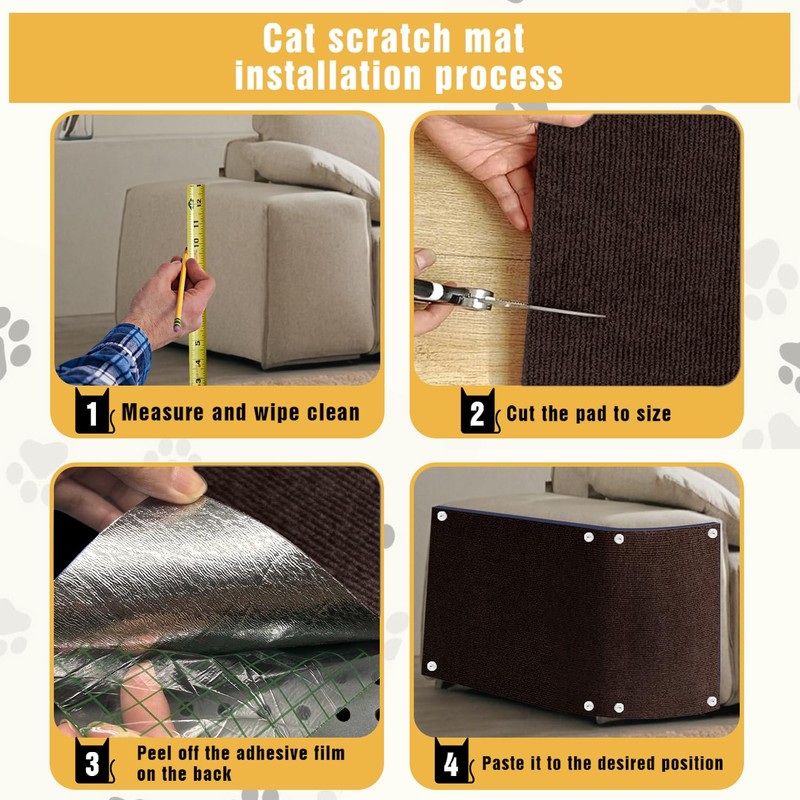 Cat scratch mat installation process

1 Measure and wipe clean

2 Cut the pad to size

3 Peel off the adhesive film on the back

4 Paste it to the desired position