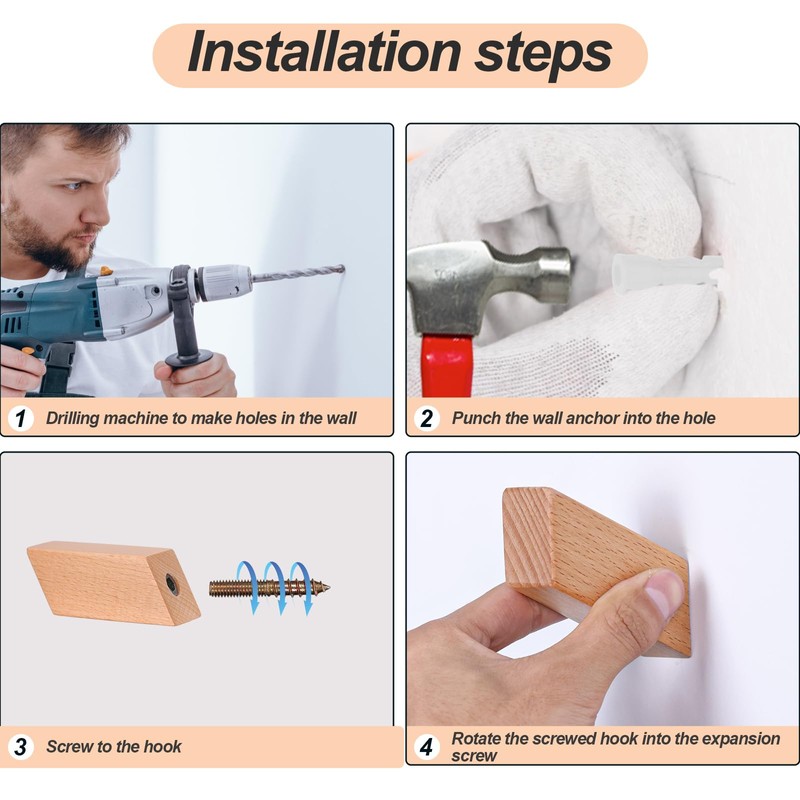 Installation steps

1 Drilling machine to make holes in the wall

2 Punch the wall anchor into the hole

3 Screw to the hook

4 Rotate the screwed hook into the expansion screw