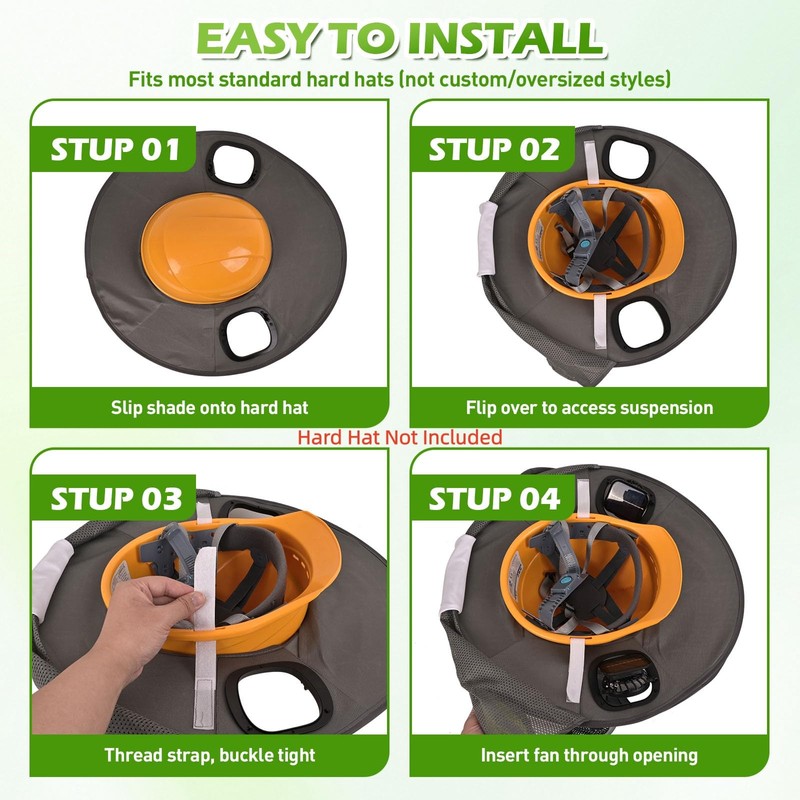 EASY TO INSTALL
Fits most standard hard hats (not custom/oversized styles)

STUP 01
Slip shade onto hard hat

STUP 02
Flip over to access suspension

Hard Hat Not Included

STUP 03
Thread strap, buckle tight

STUP 04
Insert fan through opening