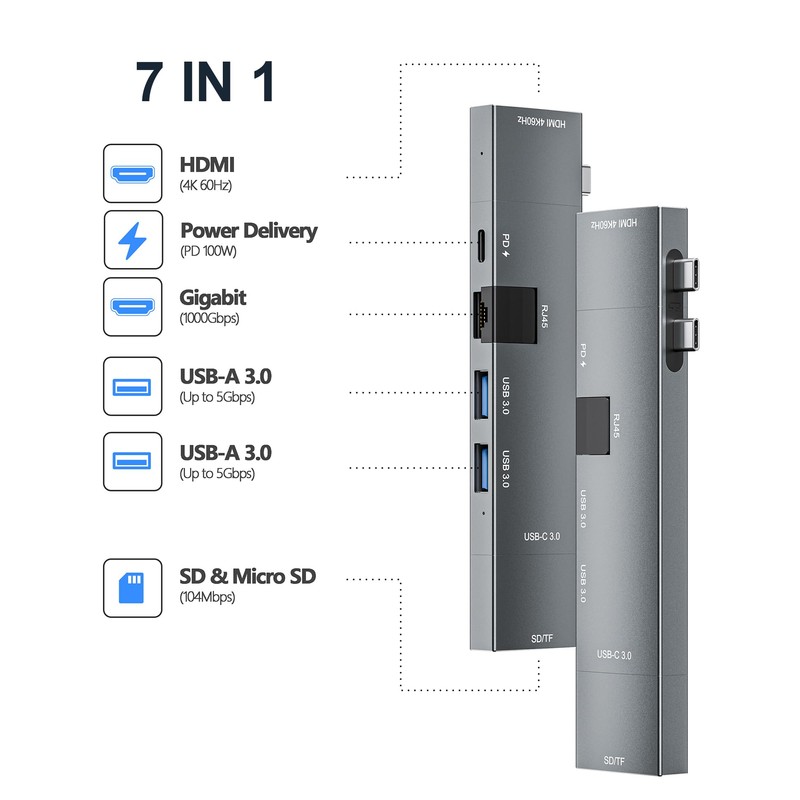 7 IN 1

HDMI
(4K 60Hz)

Power Delivery
(PD 100W)

Gigabit
(1000Gbps)

USB-A 3.0
(Up to 5Gbps)

USB-A 3.0
(Up to 5Gbps)

SD & Micro SD
(104Mbps)

HDMI 4K60Hz
PD
RJ45
USB 3.0
USB 3.0
USB-C 3.0
SD/TF

HDMI 4K60Hz
PD
RJ45
USB 3.0
USB 3.0
USB-C 3.0
SD/TF