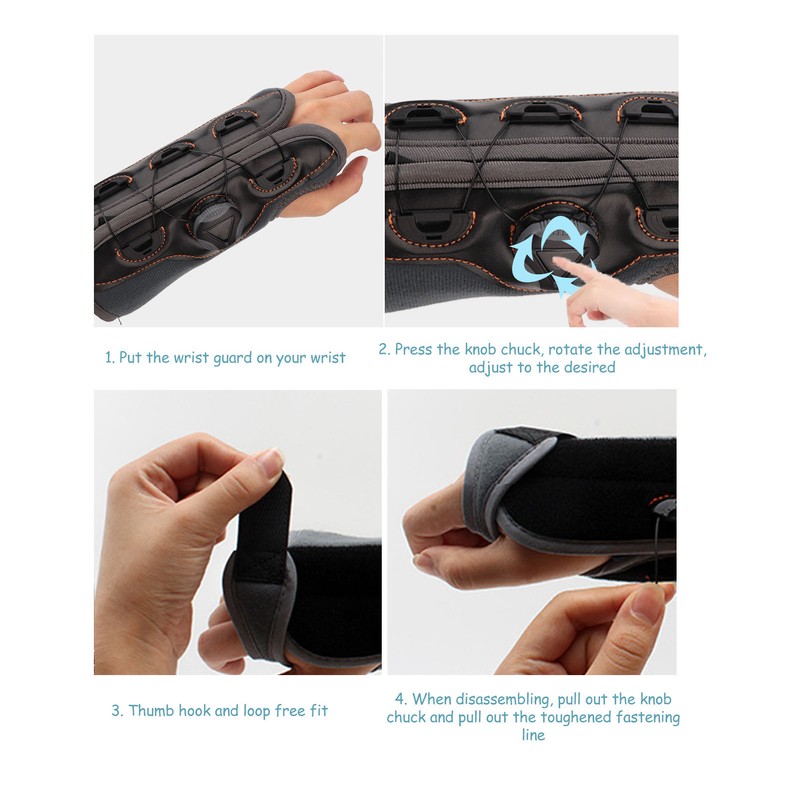 1. Put the wrist guard on your wrist

2. Press the knob chuck, rotate the adjustment, adjust to the desired

3. Thumb hook and loop free fit

4. When disassembling, pull out the knob chuck and pull out the toughened fastening line