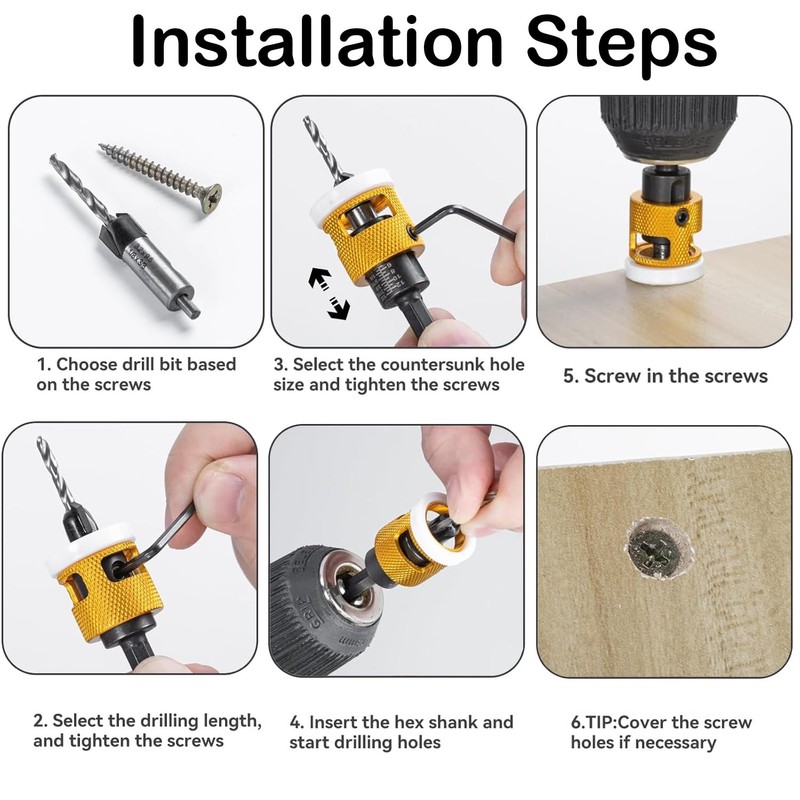 Installation Steps

1. Choose drill bit based on the screws

3. Select the countersunk hole size and tighten the screws

5. Screw in the screws

2. Select the drilling length, and tighten the screws

4. Insert the hex shank and start drilling holes

6.TIP:Cover the screw holes if necessary