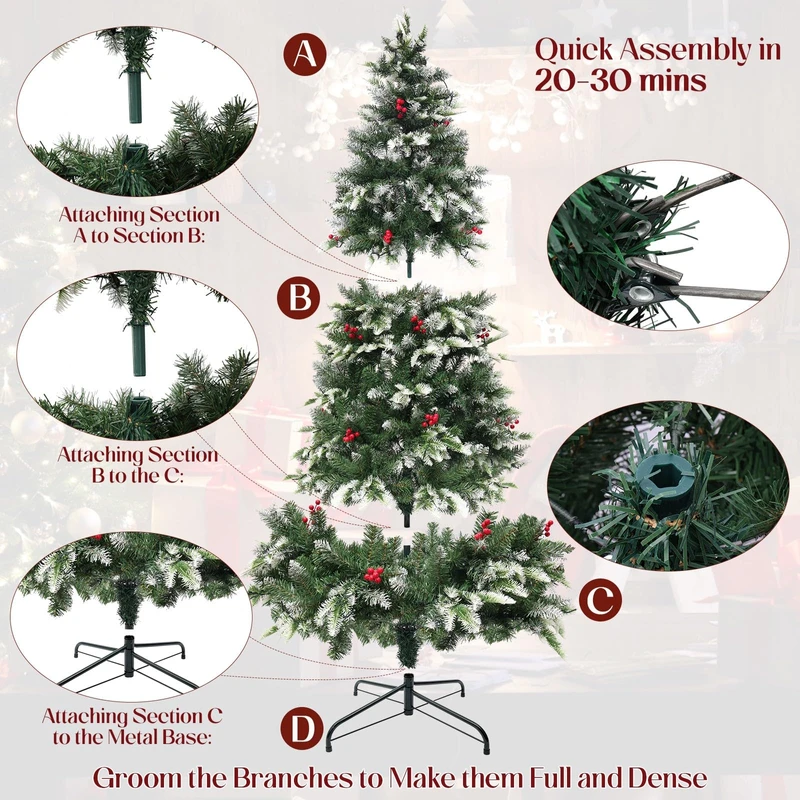 A

Quick Assembly in 20-30 mins

Attaching Section A to Section B:

B

Attaching Section B to the C:

C

Attaching Section C to the Metal Base:

D

Groom the Branches to Make them Full and Dense